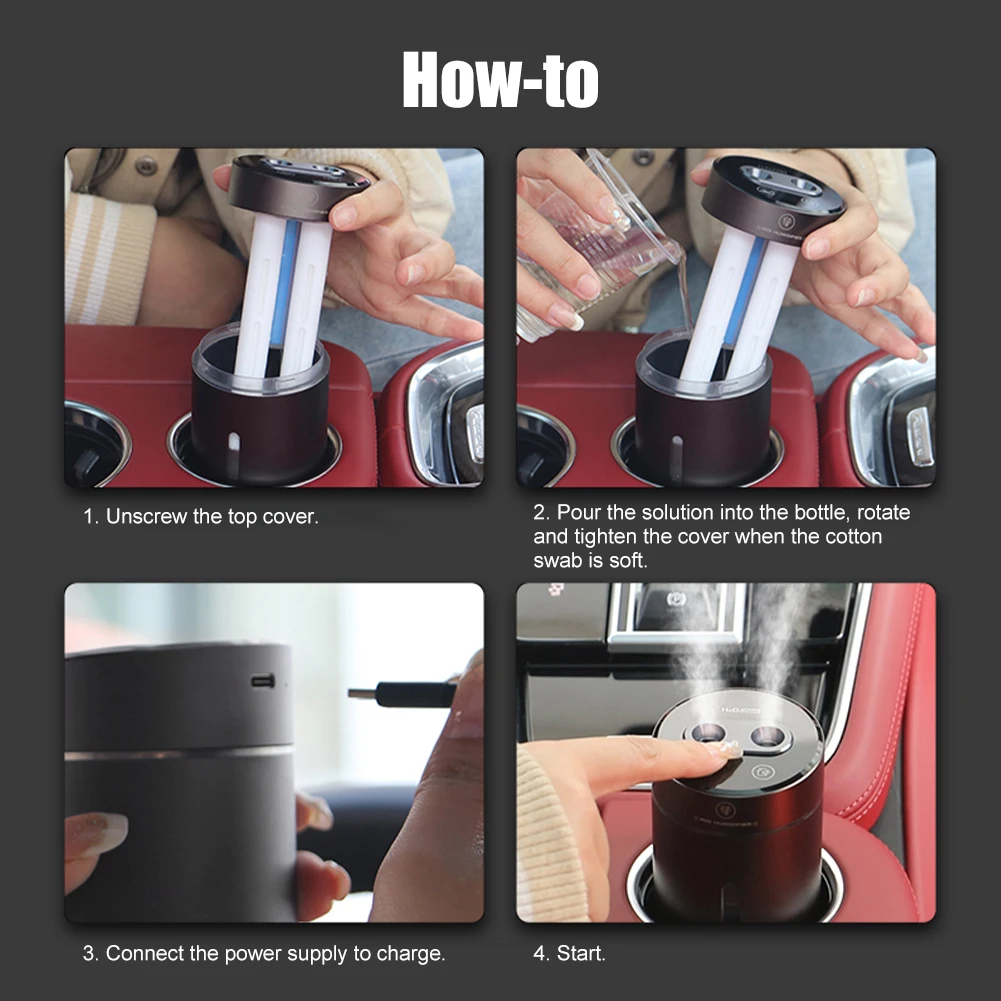 How-to

1. Unscrew the top cover.

2. Pour the solution into the bottle, rotate and tighten the cover when the cotton swab is soft.

3. Connect the power supply to charge.

4. Start.