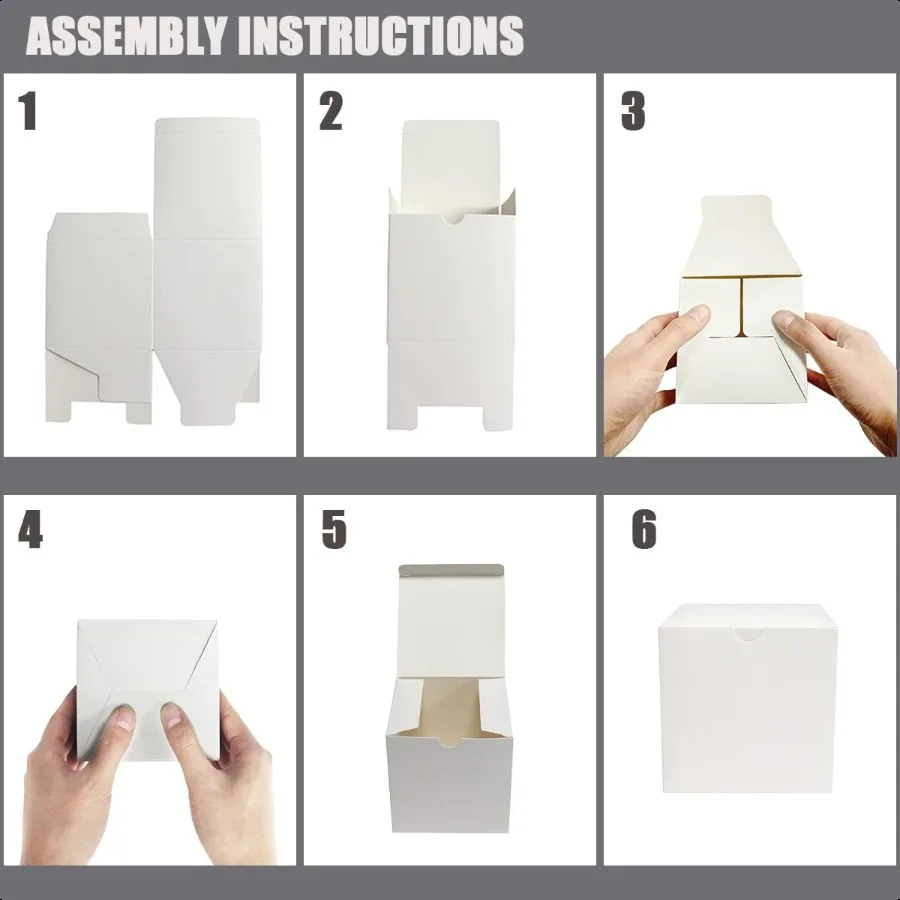 ASSEMBLY INSTRUCTIONS

1

2

3

4

5

6