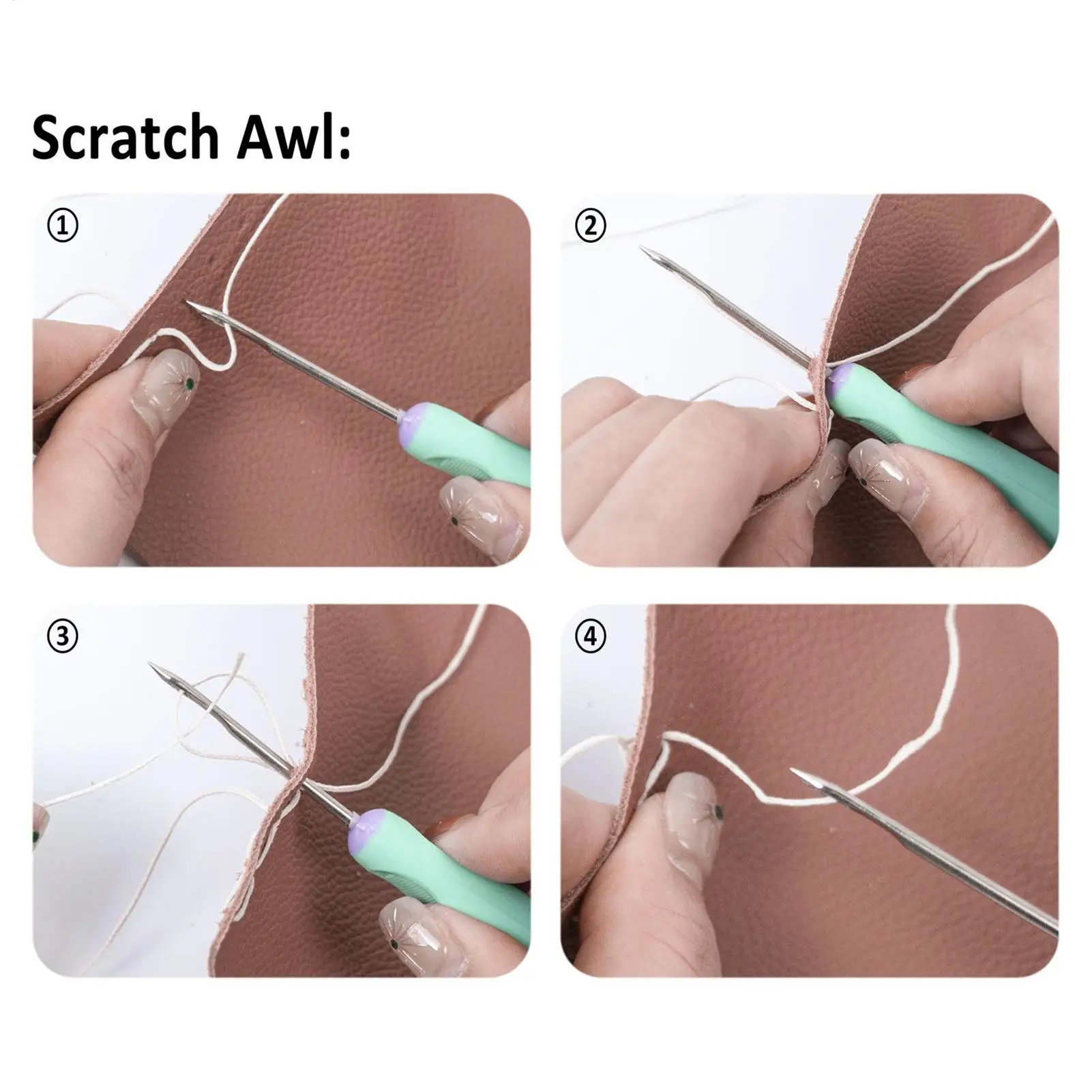 Scratch Awl:

①

②

③

④