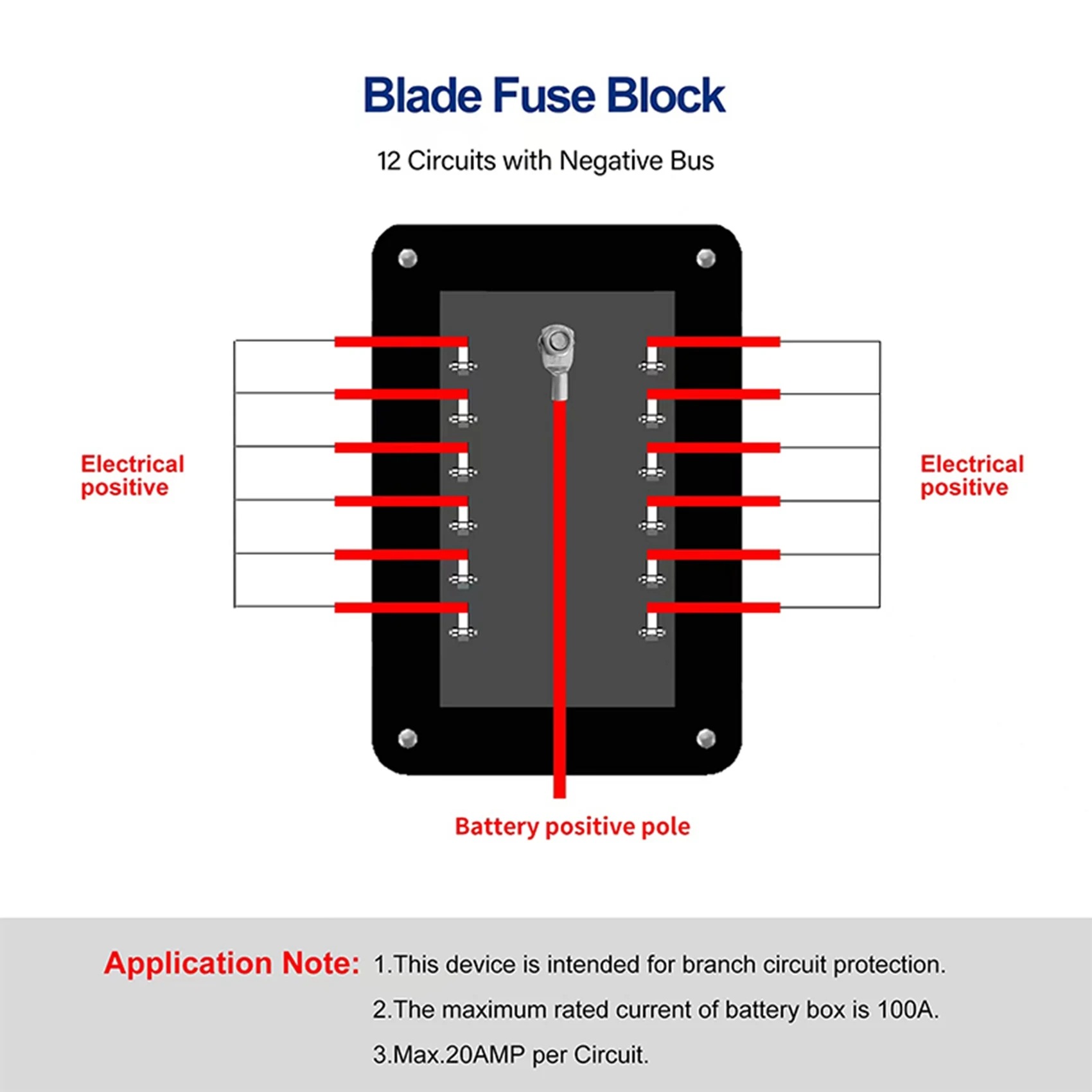 Blade Fuse Block

12 Circuits with Negative Bus

Electrical positive

Electrical positive

Battery positive pole

Application Note: 1.This device is intended for branch circuit protection.
2.The maximum rated current of battery box is 100A.
3.Max.20AMP per Circuit.