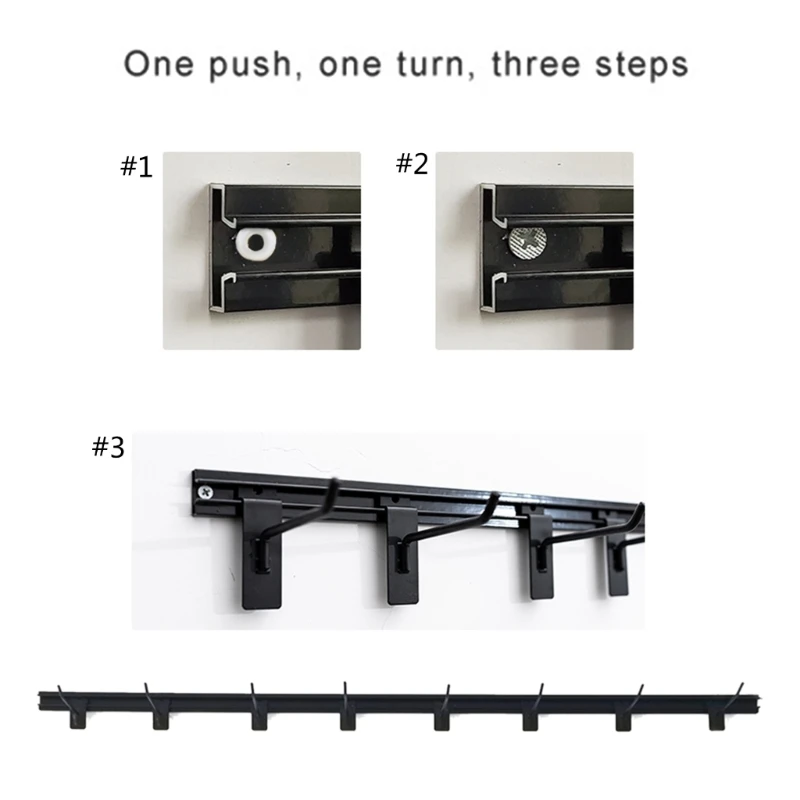 One push, one turn, three steps

#1

#2

#3