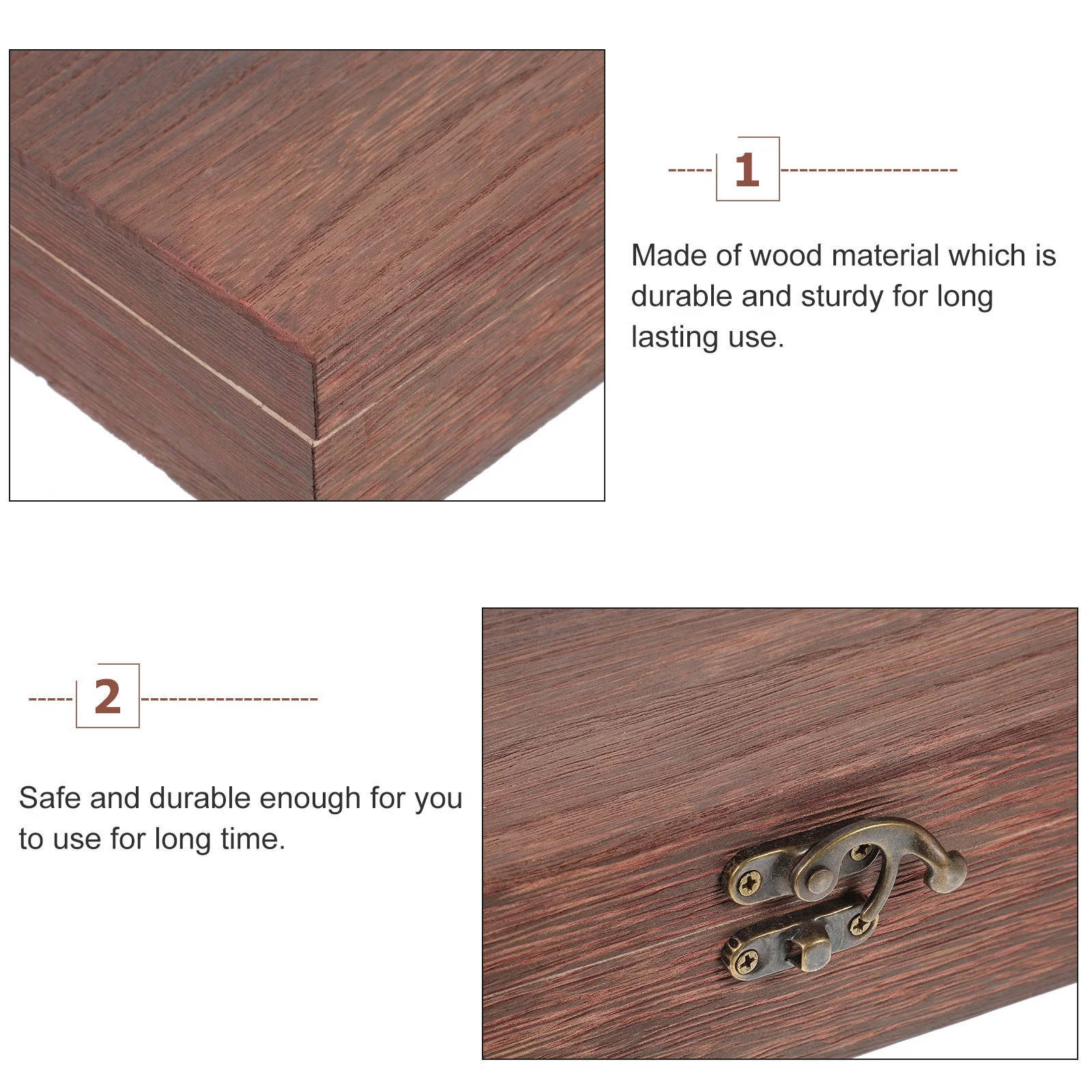 1

Made of wood material which is durable and sturdy for long lasting use.

2

Safe and durable enough for you to use for long time.