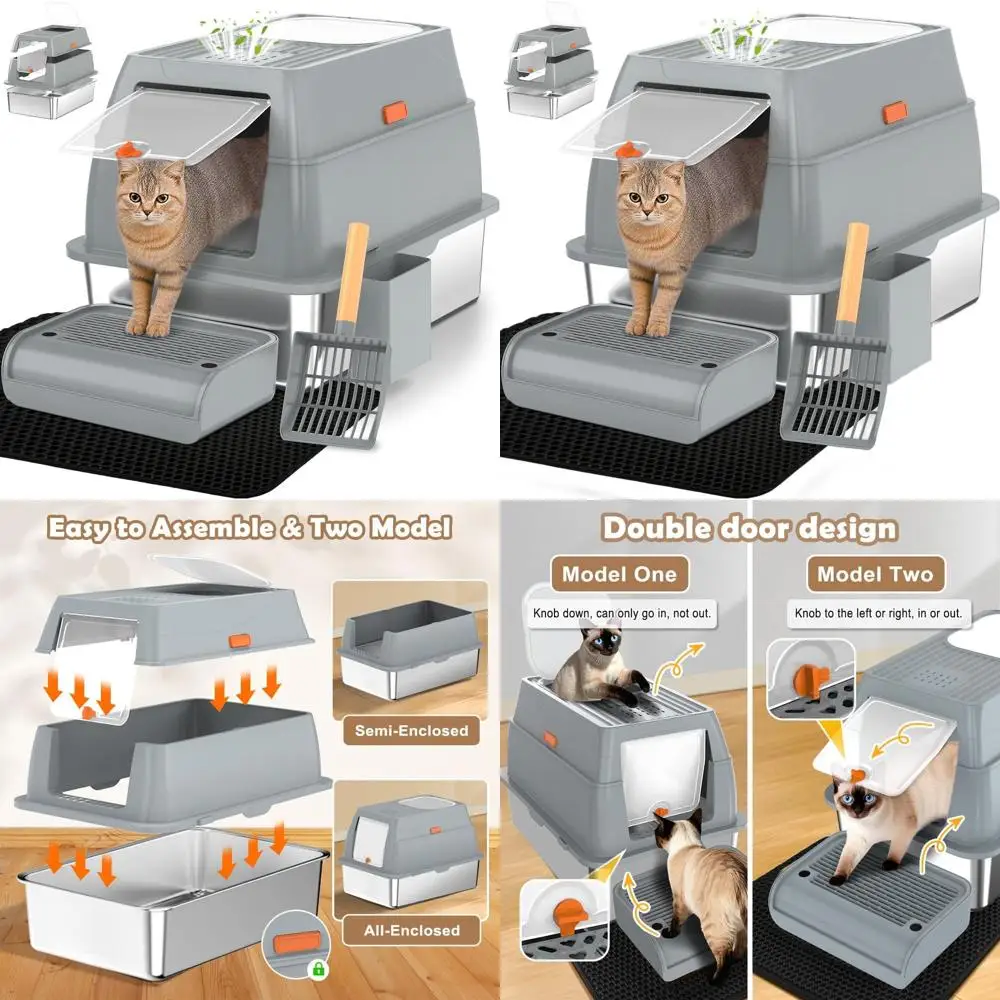 Easy to Assemble & Two Model

Semi-Enclosed

All-Enclosed

Double door design

Model One

Knob down, can only go in, not out.

Model Two

Knob to the left or right, in or out.