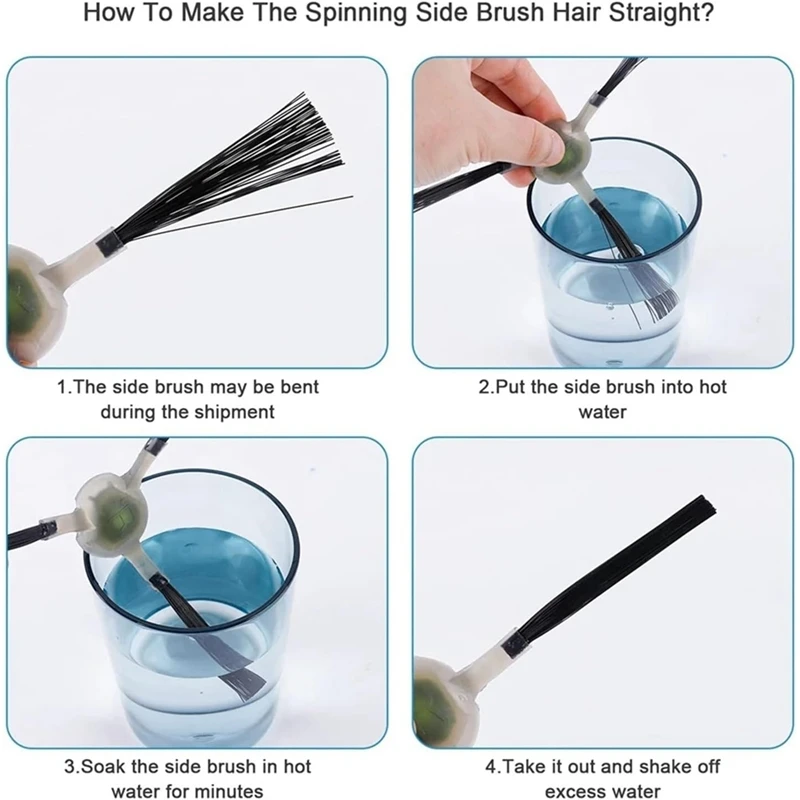 How To Make The Spinning Side Brush Hair Straight?

1.The side brush may be bent during the shipment

2.Put the side brush into hot water

3.Soak the side brush in hot water for minutes

4.Take it out and shake off excess water