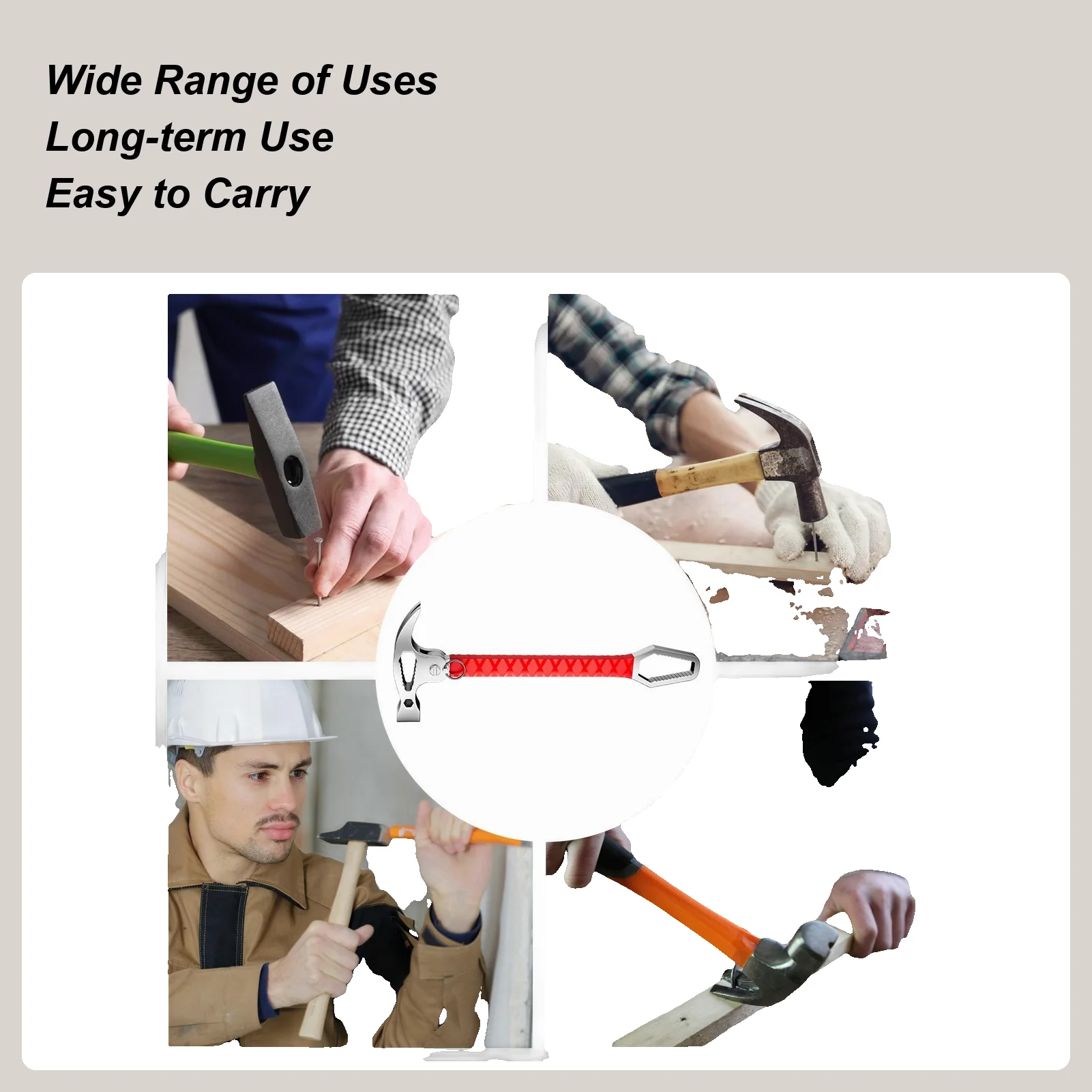 Wide Range of Uses
Long-term Use
Easy to Carry