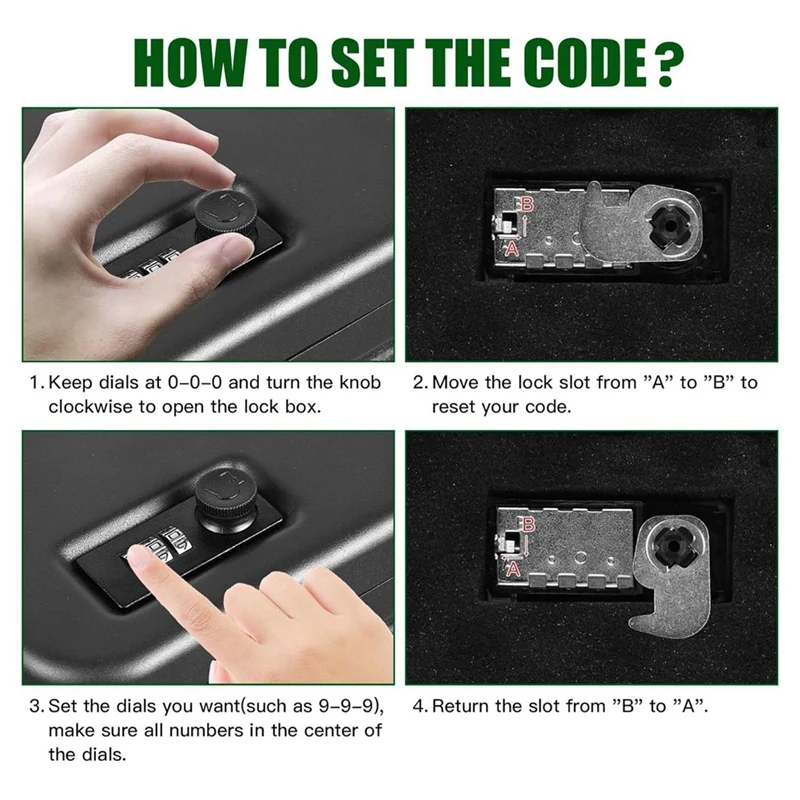 HOW TO SET THE CODE ?

B
A

1. Keep dials at 0-0-0 and turn the knob clockwise to open the lock box.

2. Move the lock slot from "A" to "B" to reset your code.

B
A

3. Set the dials you want(such as 9-9-9), make sure all numbers in the center of the dials.

4. Return the slot from "B" to "A".