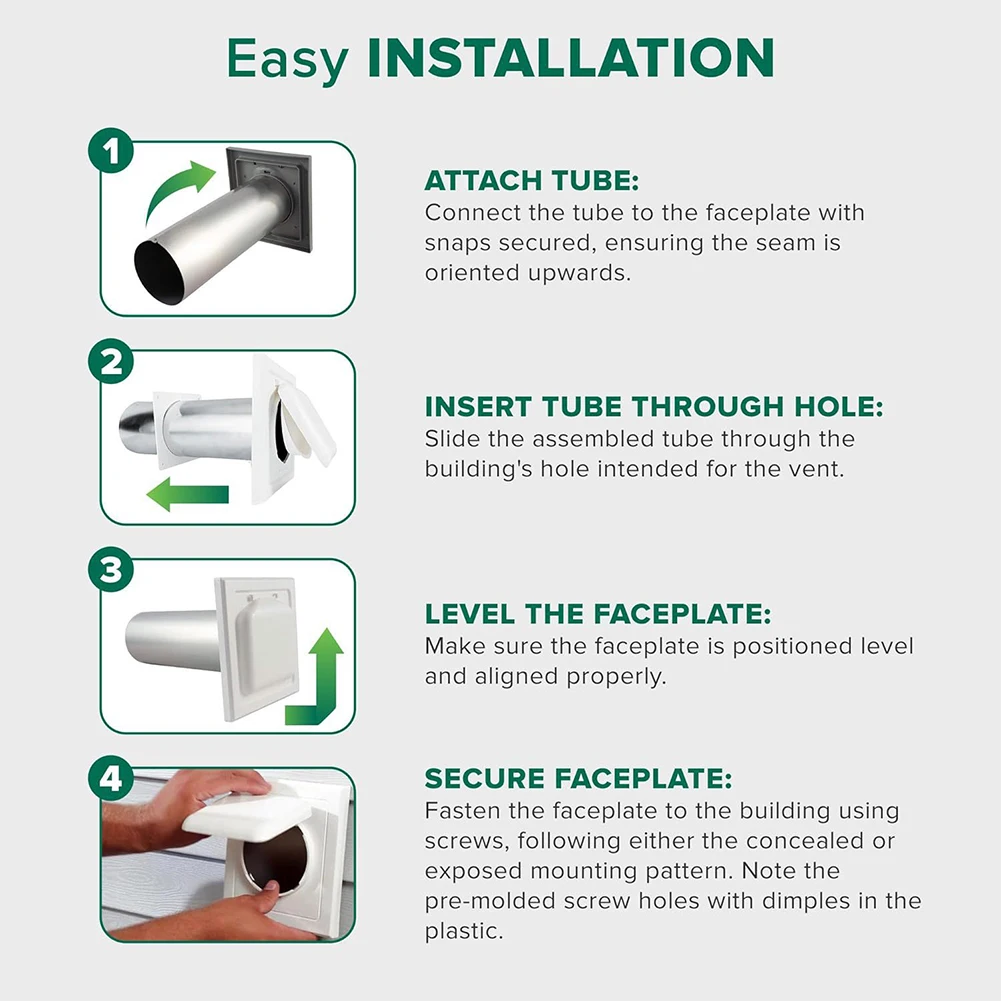 Easy INSTALLATION

1

ATTACH TUBE:
Connect the tube to the faceplate with snaps secured, ensuring the seam is oriented upwards.

2

INSERT TUBE THROUGH HOLE:
Slide the assembled tube through the building's hole intended for the vent.

3

LEVEL THE FACEPLATE:
Make sure the faceplate is positioned level and aligned properly.

4

SECURE FACEPLATE:
Fasten the faceplate to the building using screws, following either the concealed or exposed mounting pattern. Note the pre-molded screw holes with dimples in the plastic.