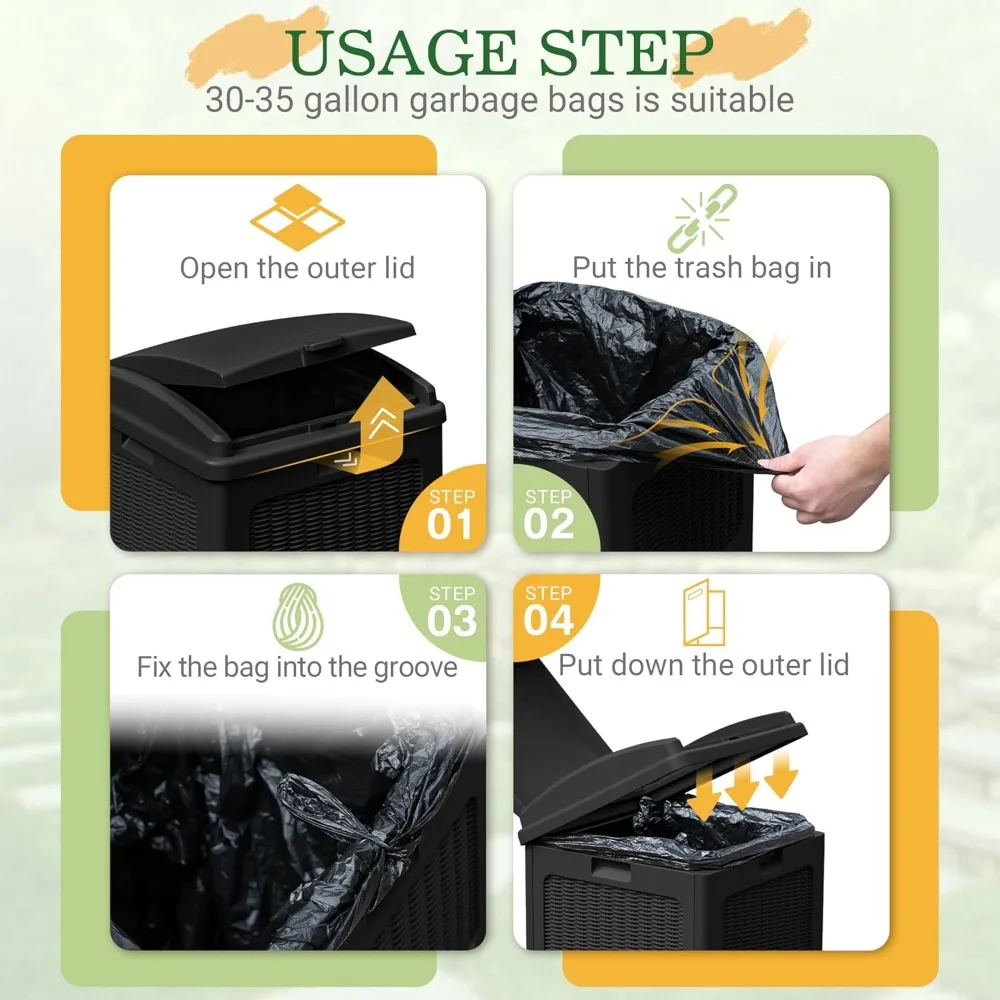 USAGE STEP
30-35 gallon garbage bags is suitable

Open the outer lid

STEP
01

Put the trash bag in

STEP
02

STEP
03

Fix the bag into the groove

STEP
04

Put down the outer lid