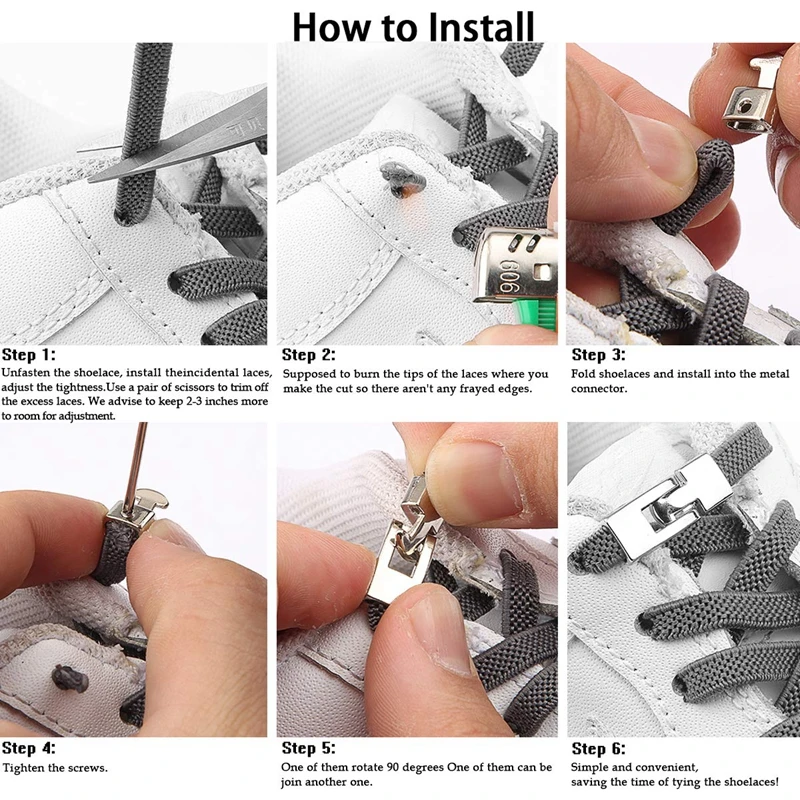 How to Install

Step 1:
Unfasten the shoelace, install theincidental laces, adjust the tightness.Use a pair of scissors to trim off the excess laces. We advise to keep 2-3 inches more to room for adjustment.

Step 2:
Supposed to burn the tips of the laces where you make the cut so there aren't any frayed edges.

Step 3:
Fold shoelaces and install into the metal connector.

Step 4:
Tighten the screws.

Step 5:
One of them rotate 90 degrees One of them can be join another one.

Step 6:
Simple and convenient, saving the time of tying the shoelaces!