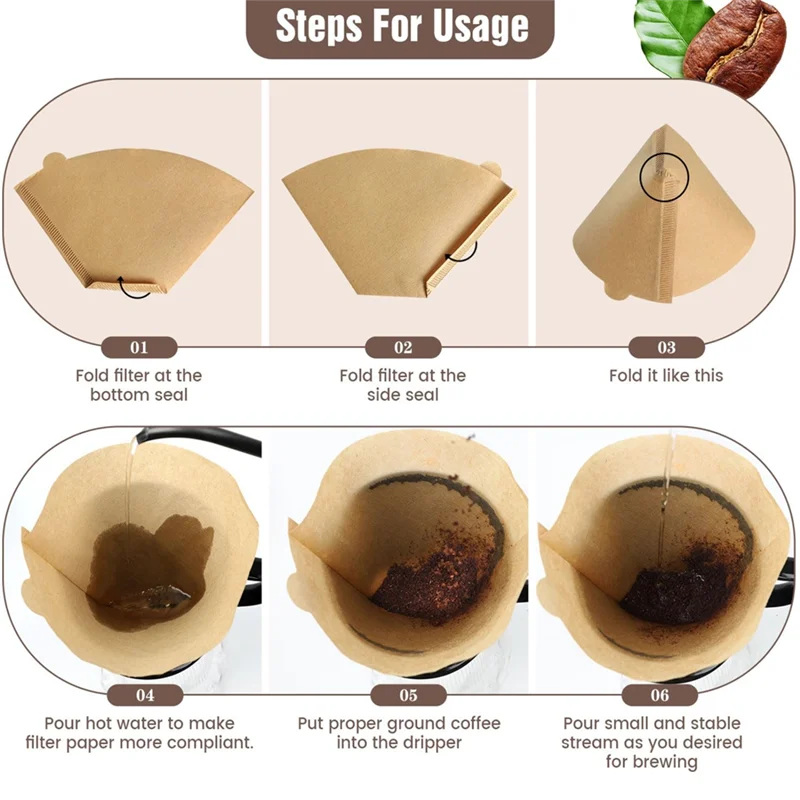 Steps For Usage

01
Fold filter at the bottom seal

02
Fold filter at the side seal

03
Fold it like this

04
Pour hot water to make filter paper more compliant.

05
Put proper ground coffee into the dripper

06
Pour small and stable stream as you desired for brewing