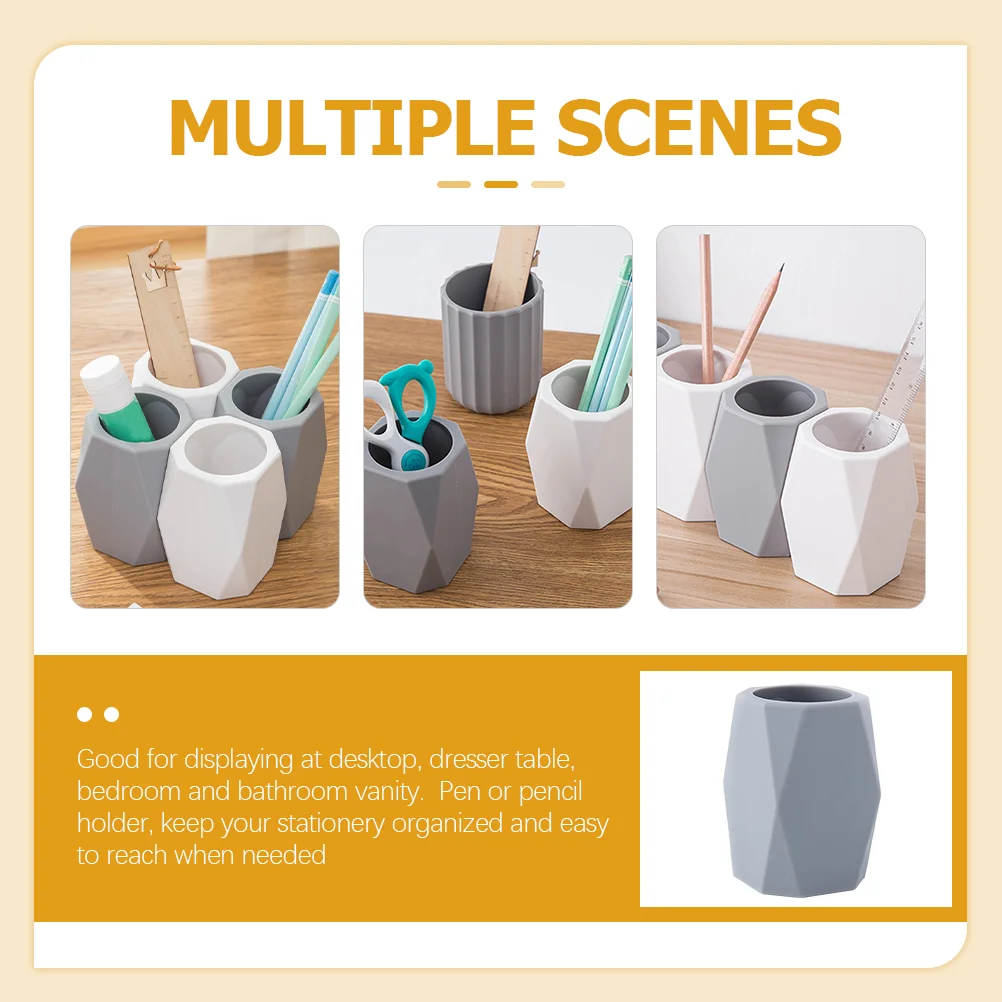 MULTIPLE SCENES

Good for displaying at desktop, dresser table, bedroom and bathroom vanity. Pen or pencil holder, keep your stationery organized and easy to reach when needed