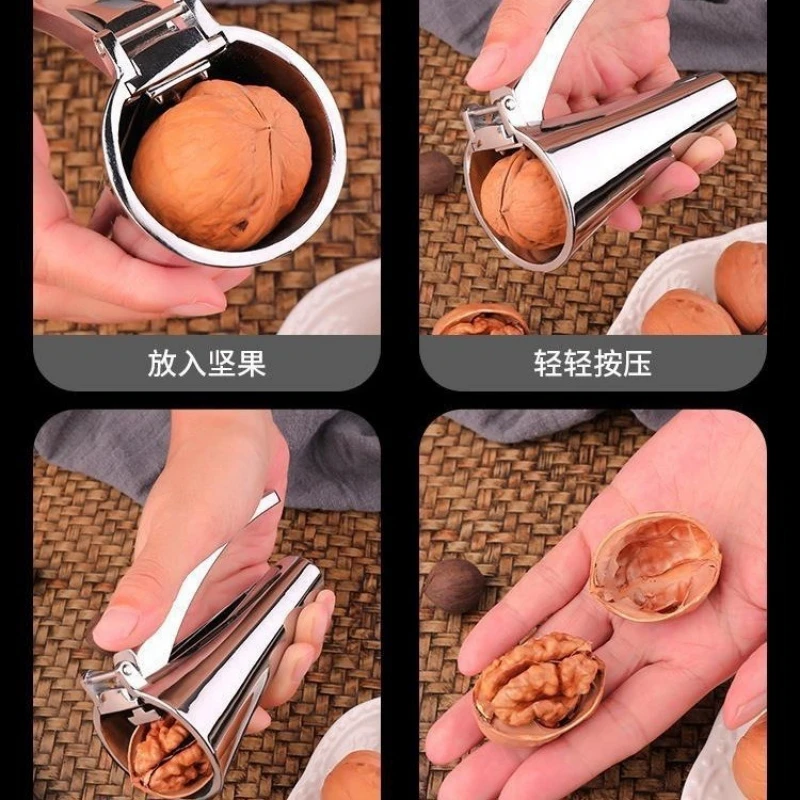 放入坚果

轻轻按压