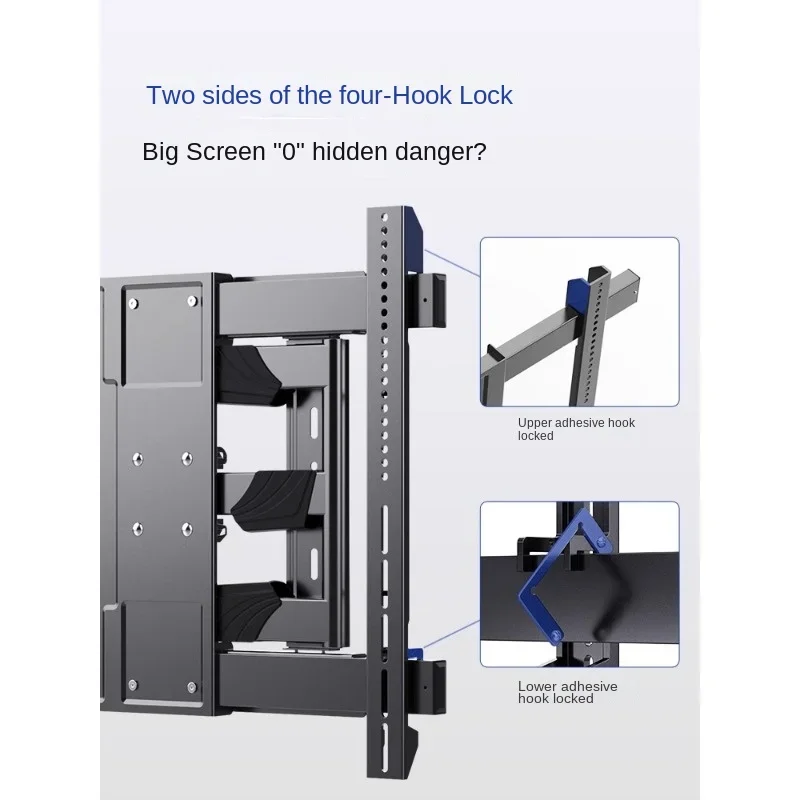 Two sides of the four-Hook Lock

Big Screen "0" hidden danger?

Upper adhesive hook locked

Lower adhesive hook locked