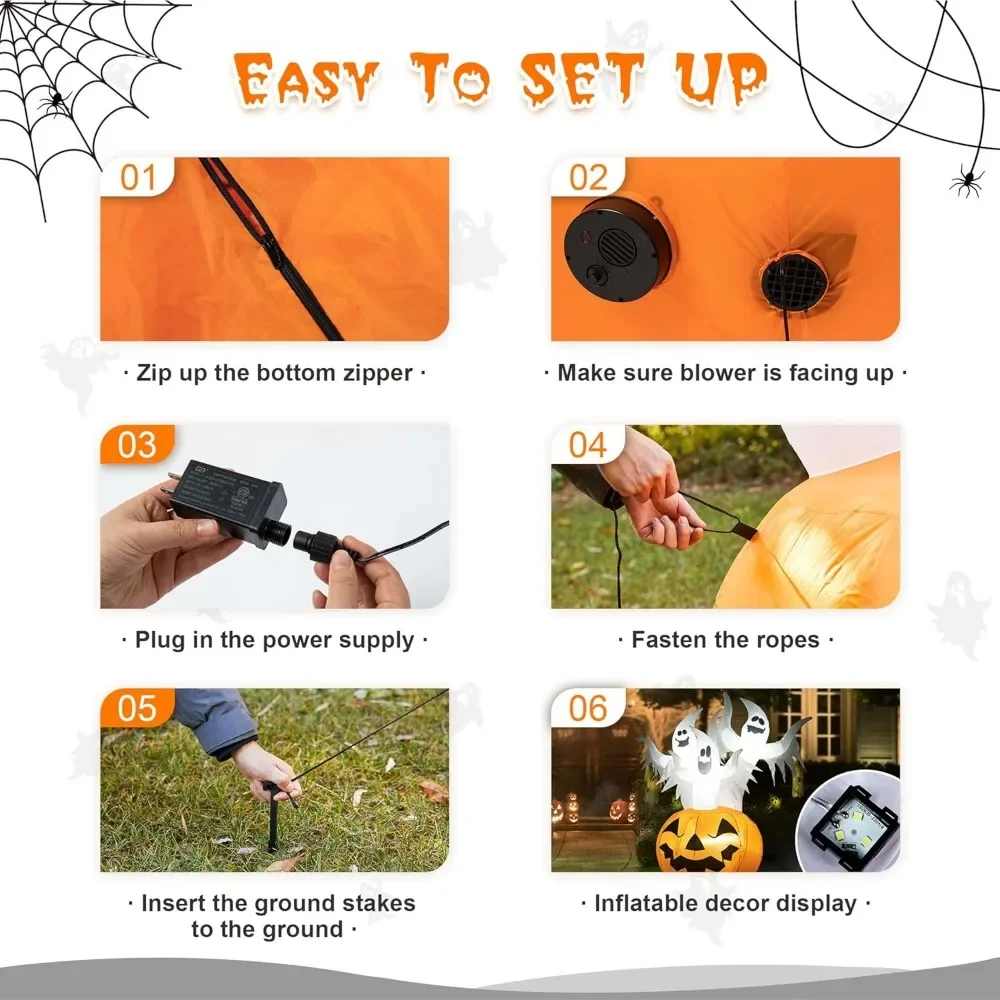 EASY TO SET UP

01

· Zip up the bottom zipper ·

02

· Make sure blower is facing up ·

03

· Plug in the power supply ·

04

· Fasten the ropes ·

05

· Insert the ground stakes to the ground ·

06

· Inflatable decor display ·