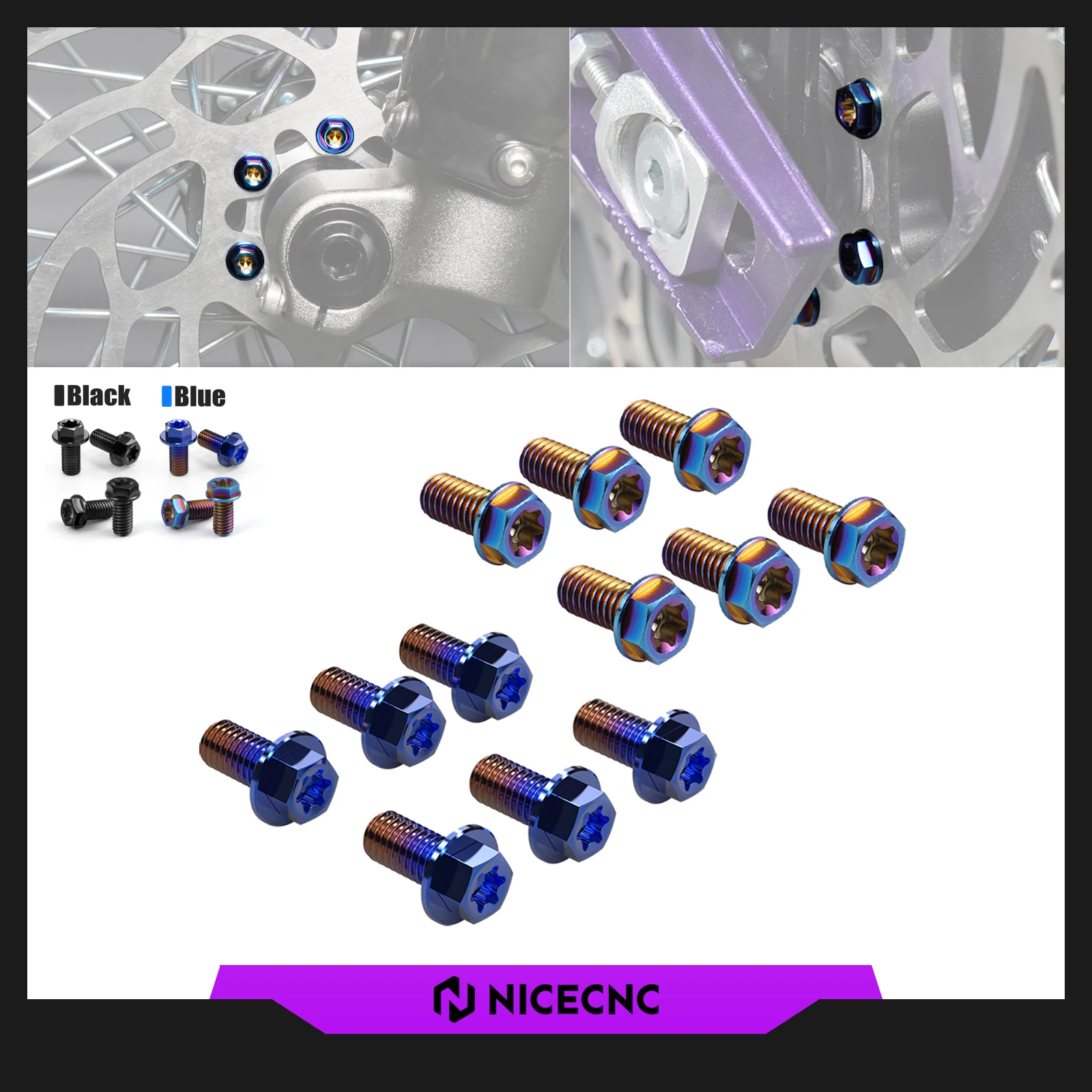 Black Blue

NICECNC