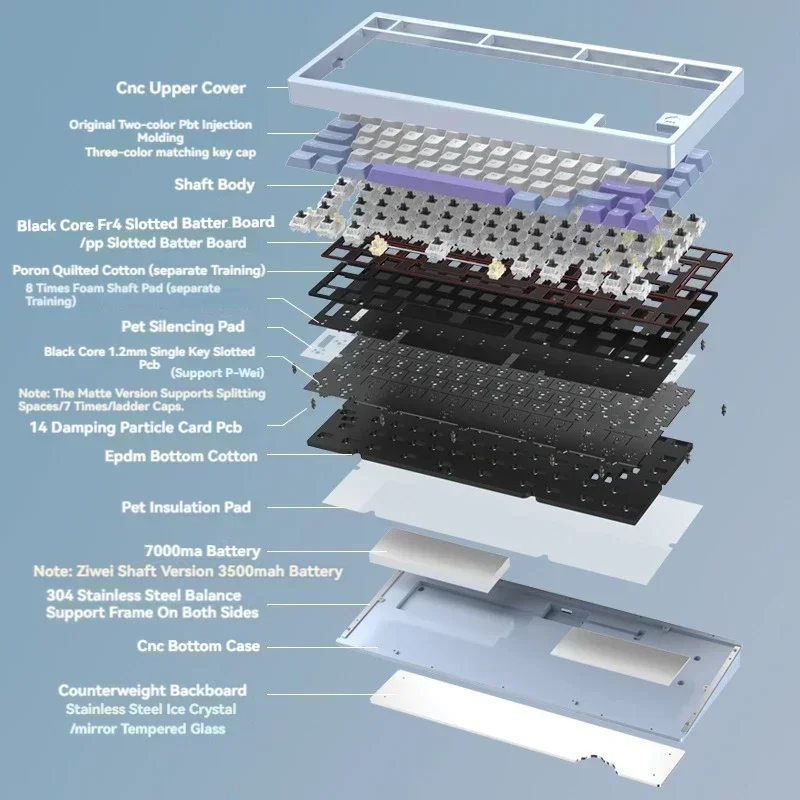 Cnc Upper Cover

Original Two-color Pbt Injection Molding
Three-color matching key cap

Shaft Body

Black Core Fr4 Slotted Batter Board
/pp Slotted Batter Board

Poron Quilted Cotton (separate Training)
8 Times Foam Shaft Pad (separate Training)

Pet Silencing Pad

Black Core 1.2mm Single Key Slotted Pcb
(Support P-Wei)

Note: The Matte Version Supports Splitting Spaces/7 Times/ladder Caps.

14 Damping Particle Card Pcb

Epdm Bottom Cotton

Pet Insulation Pad

7000ma Battery
Note: Ziwei Shaft Version 3500mah Battery

304 Stainless Steel Balance Support Frame On Both Sides

Cnc Bottom Case

Counterweight Backboard
Stainless Steel Ice Crystal
/mirror Tempered Glass