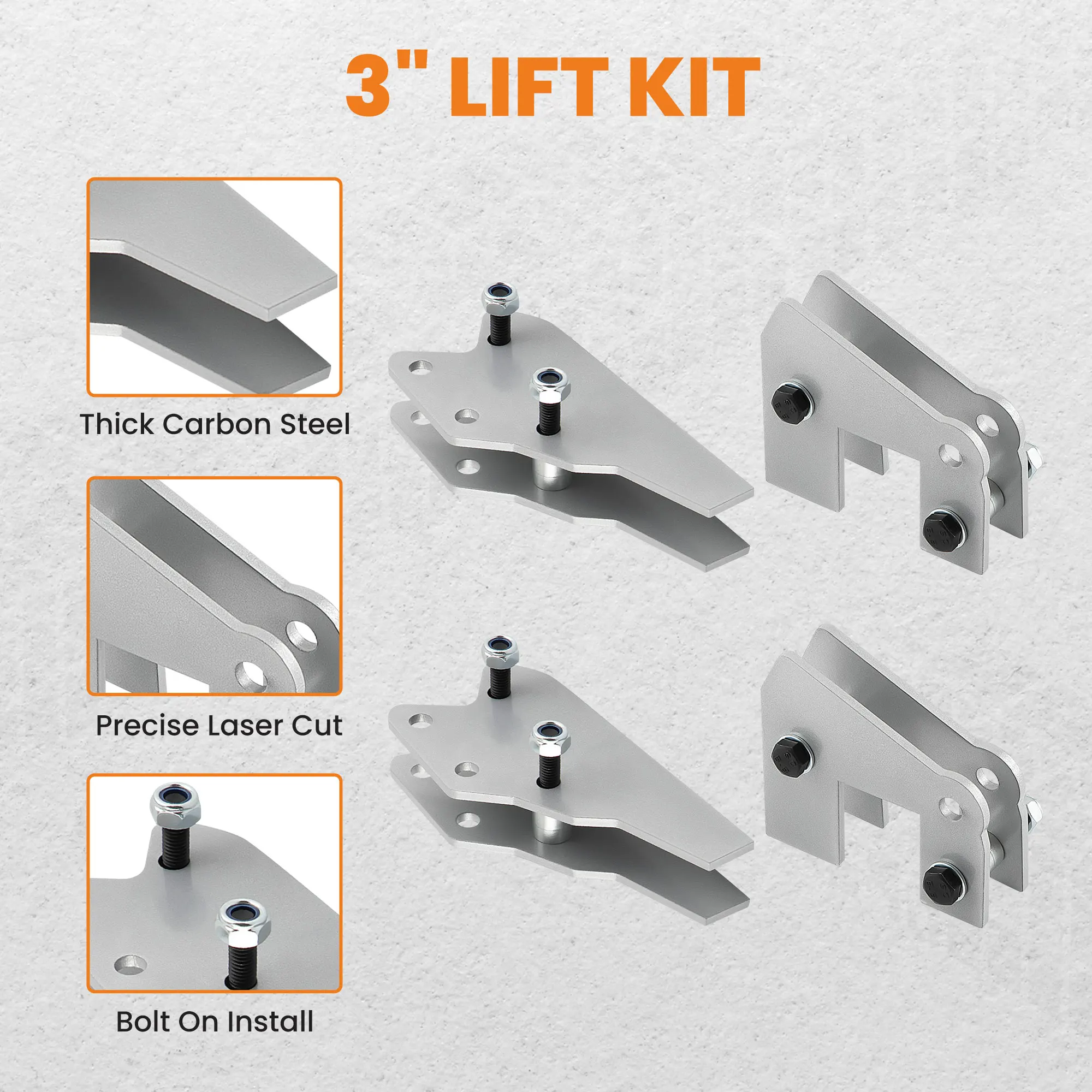 3" LIFT KIT

Thick Carbon Steel

Precise Laser Cut

Bolt On Install