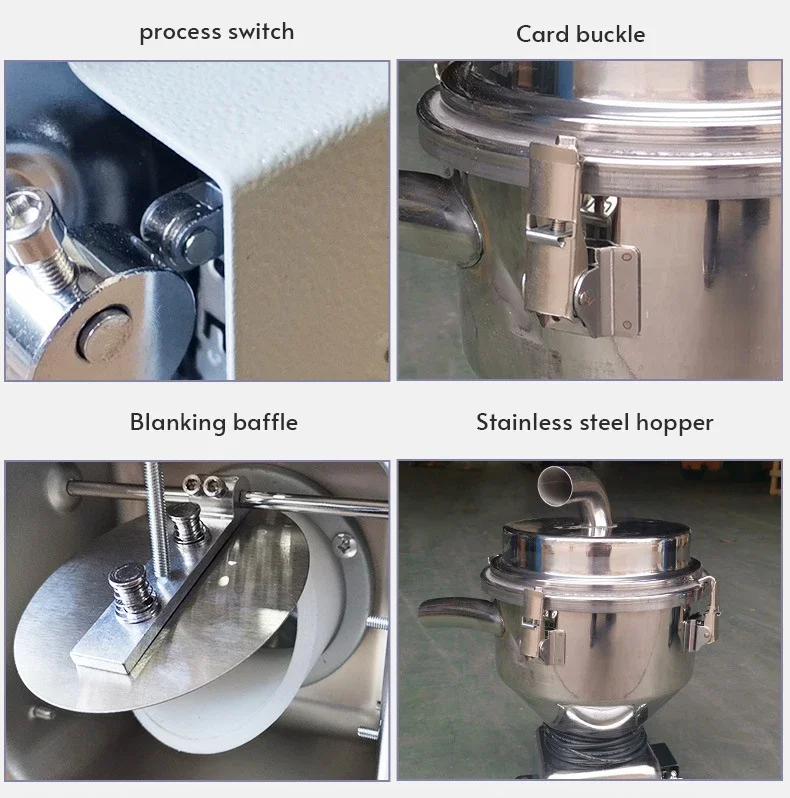 process switch

Card buckle

Blanking baffle

Stainless steel hopper