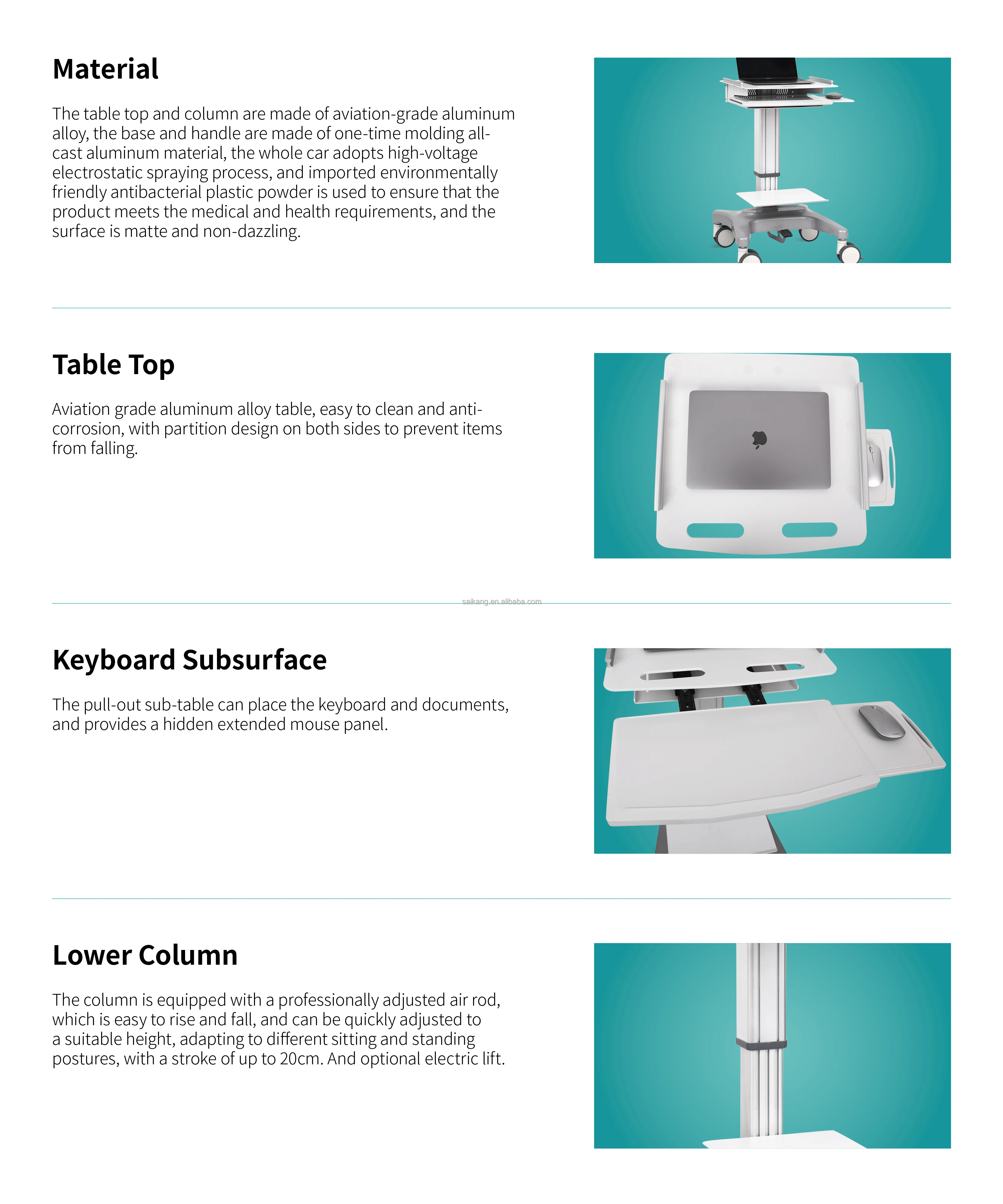 Material

The table top and column are made of aviation-grade aluminum alloy, the base and handle are made of one-time molding all-cast aluminum material, the whole car adopts high-voltage electrostatic spraying process, and imported environmentally friendly antibacterial plastic powder is used to ensure that the product meets the medical and health requirements, and the surface is matte and non-dazzling.

Table Top

Aviation grade aluminum alloy table, easy to clean and anti-corrosion, with partition design on both sides to prevent items from falling.

saikang.en.alibaba.com

Keyboard Subsurface

The pull-out sub-table can place the keyboard and documents, and provides a hidden extended mouse panel.

Lower Column

The column is equipped with a professionally adjusted air rod, which is easy to rise and fall, and can be quickly adjusted to a suitable height, adapting to different sitting and standing postures, with a stroke of up to 20cm. And optional electric lift.