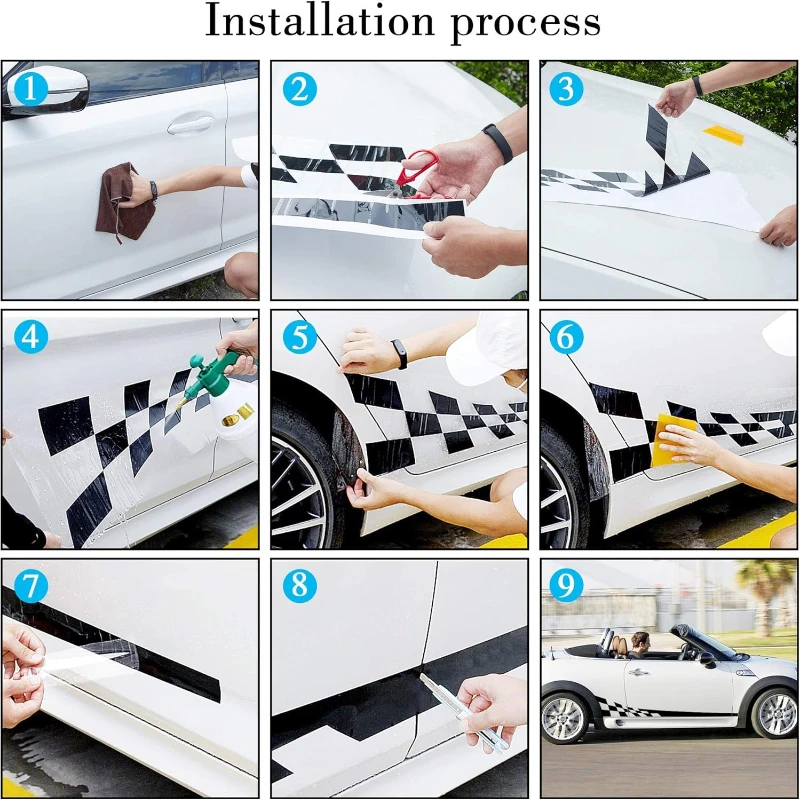 Installation process

1

2

3

4

5

6

7

8

9