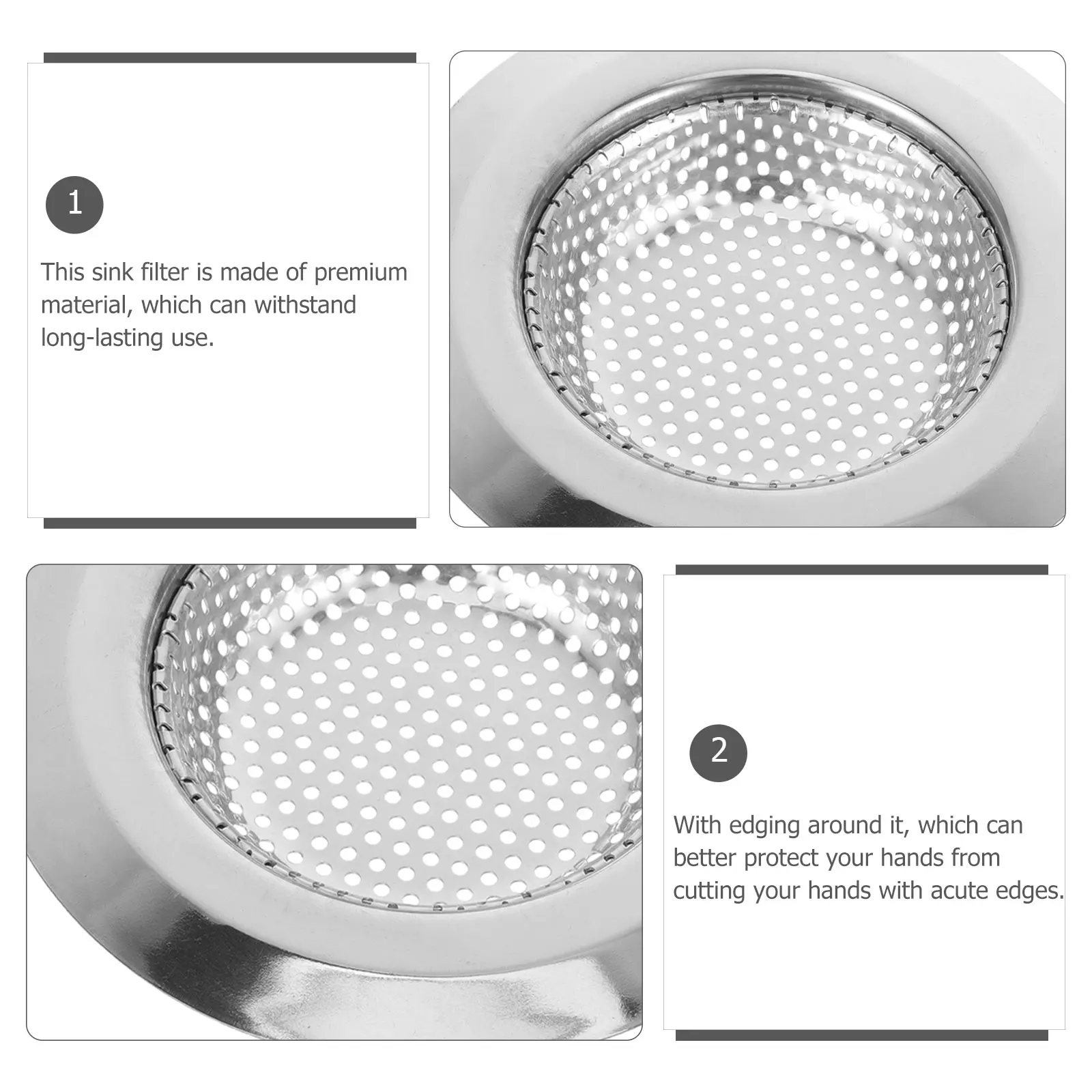 1

This sink filter is made of premium material, which can withstand long-lasting use.

2

With edging around it, which can better protect your hands from cutting your hands with acute edges.