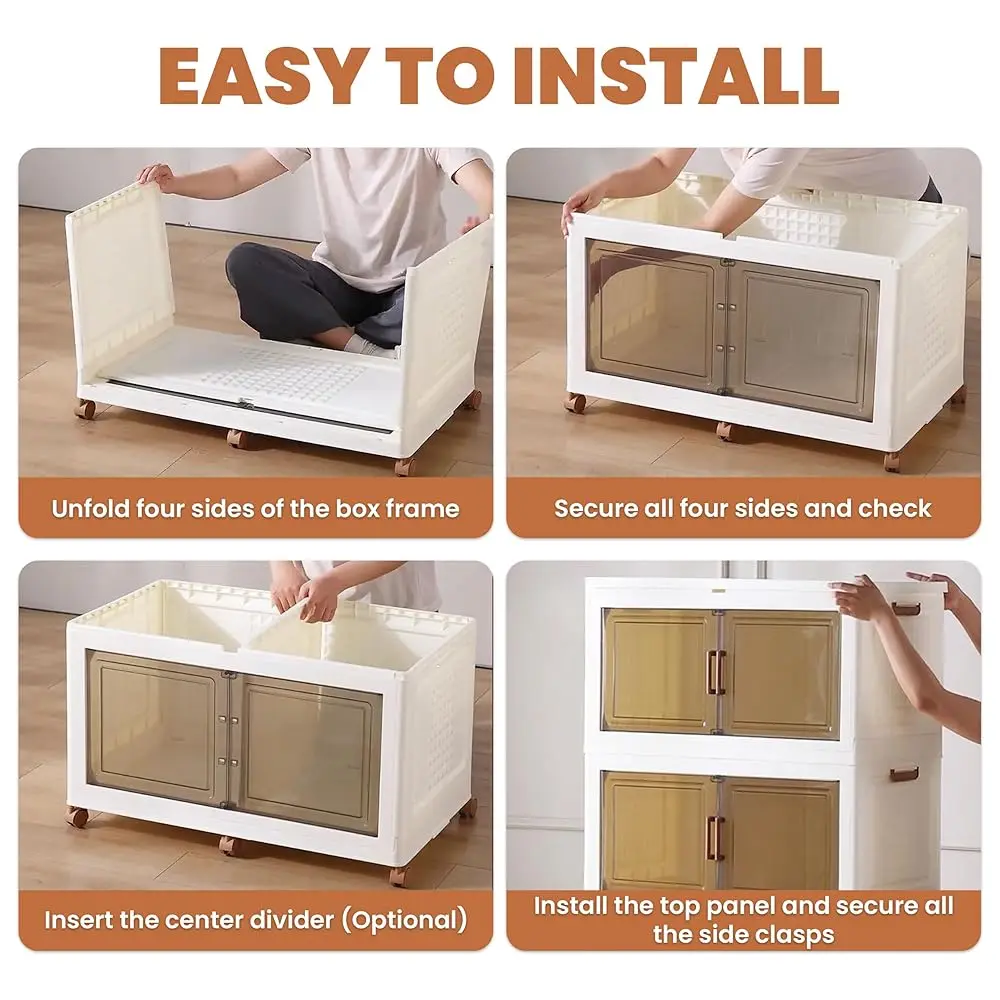 EASY TO INSTALL

Unfold four sides of the box frame

Secure all four sides and check

Insert the center divider (Optional)

Install the top panel and secure all the side clasps