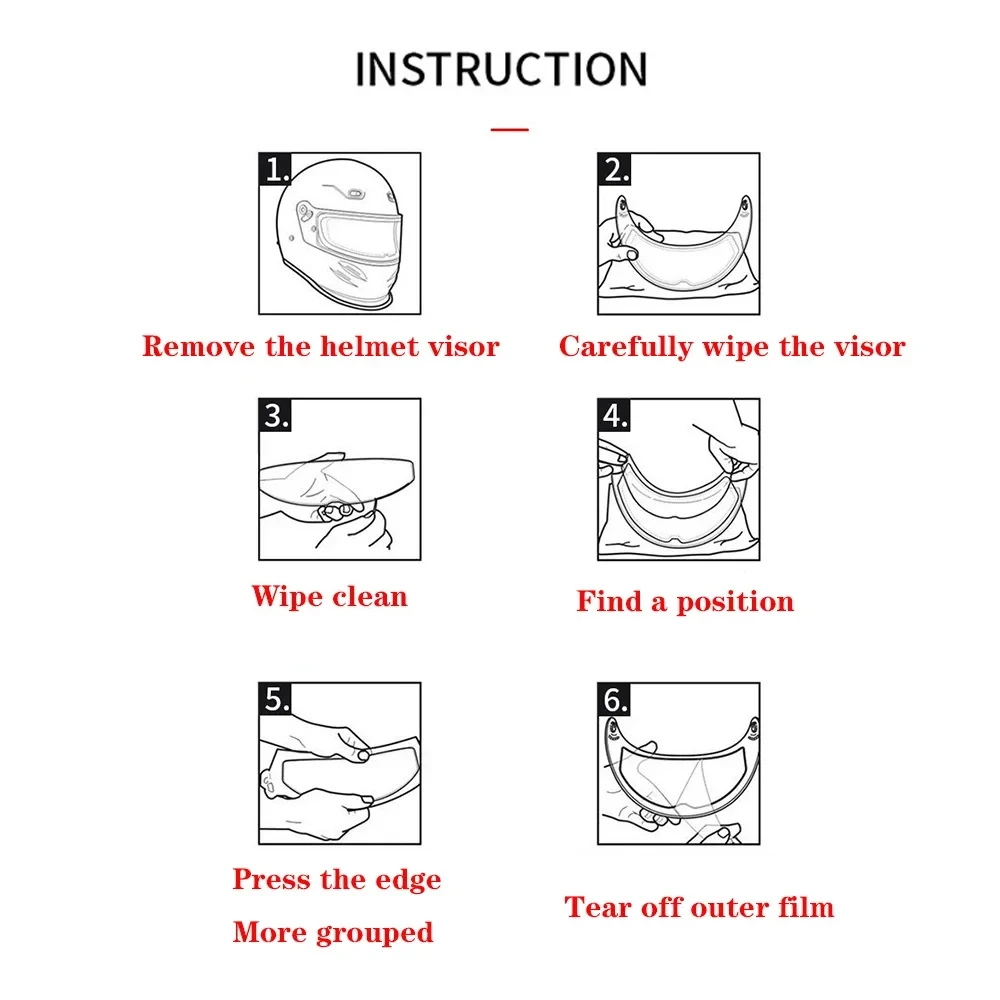 INSTRUCTION

1.

Remove the helmet visor

2.

Carefully wipe the visor

3.

Wipe clean

4.

Find a position

5.

Press the edge
More grouped

6.

Tear off outer film