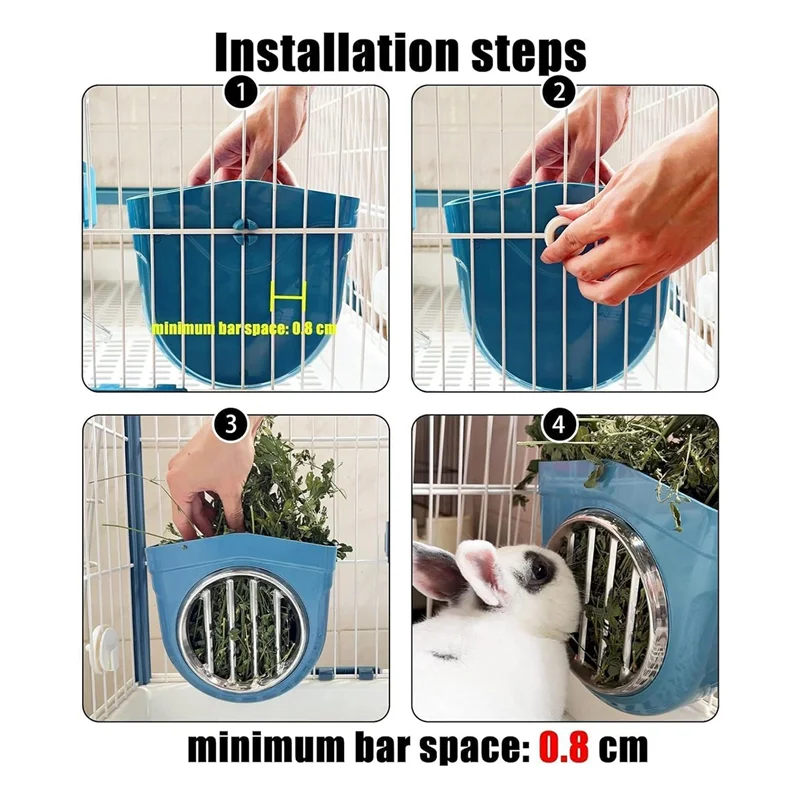 Installation steps

1

minimum bar space: 0.8 cm

2

3

4

minimum bar space: 0.8 cm