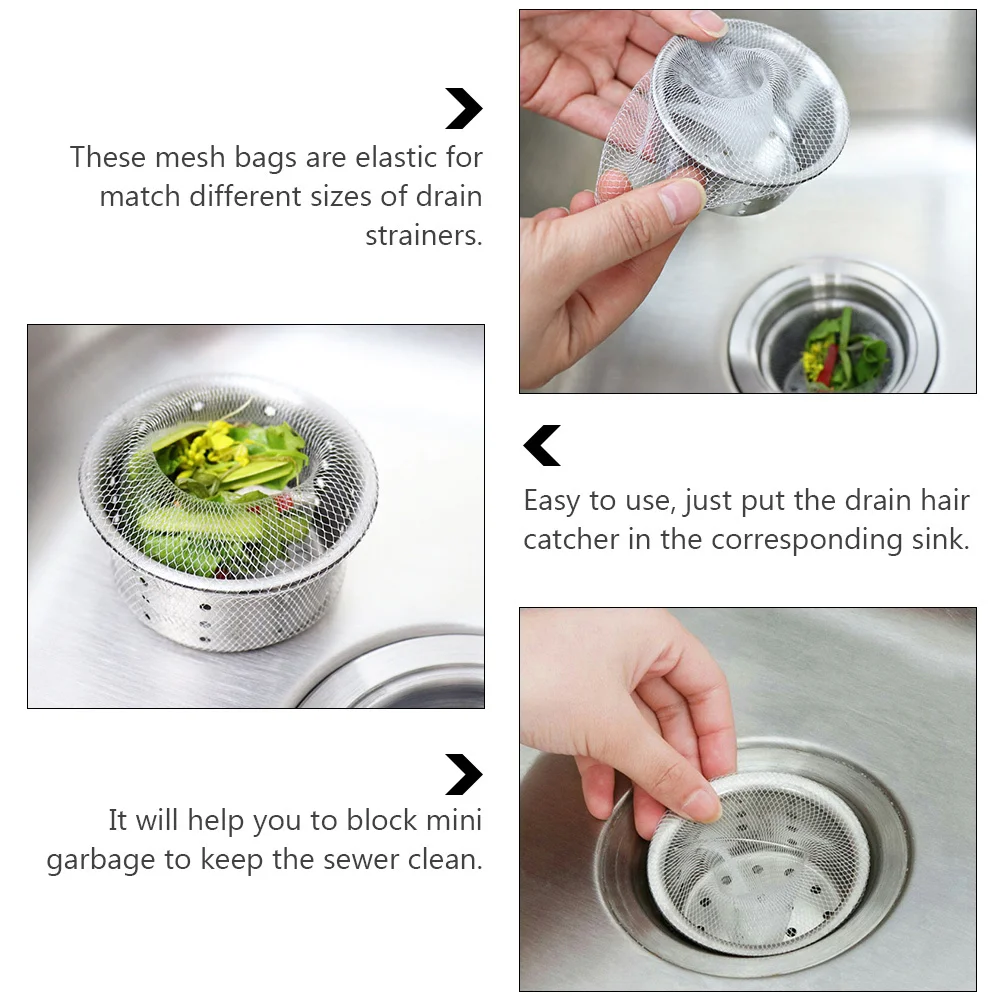 These mesh bags are elastic for match different sizes of drain strainers.

Easy to use, just put the drain hair catcher in the corresponding sink.

It will help you to block mini garbage to keep the sewer clean.