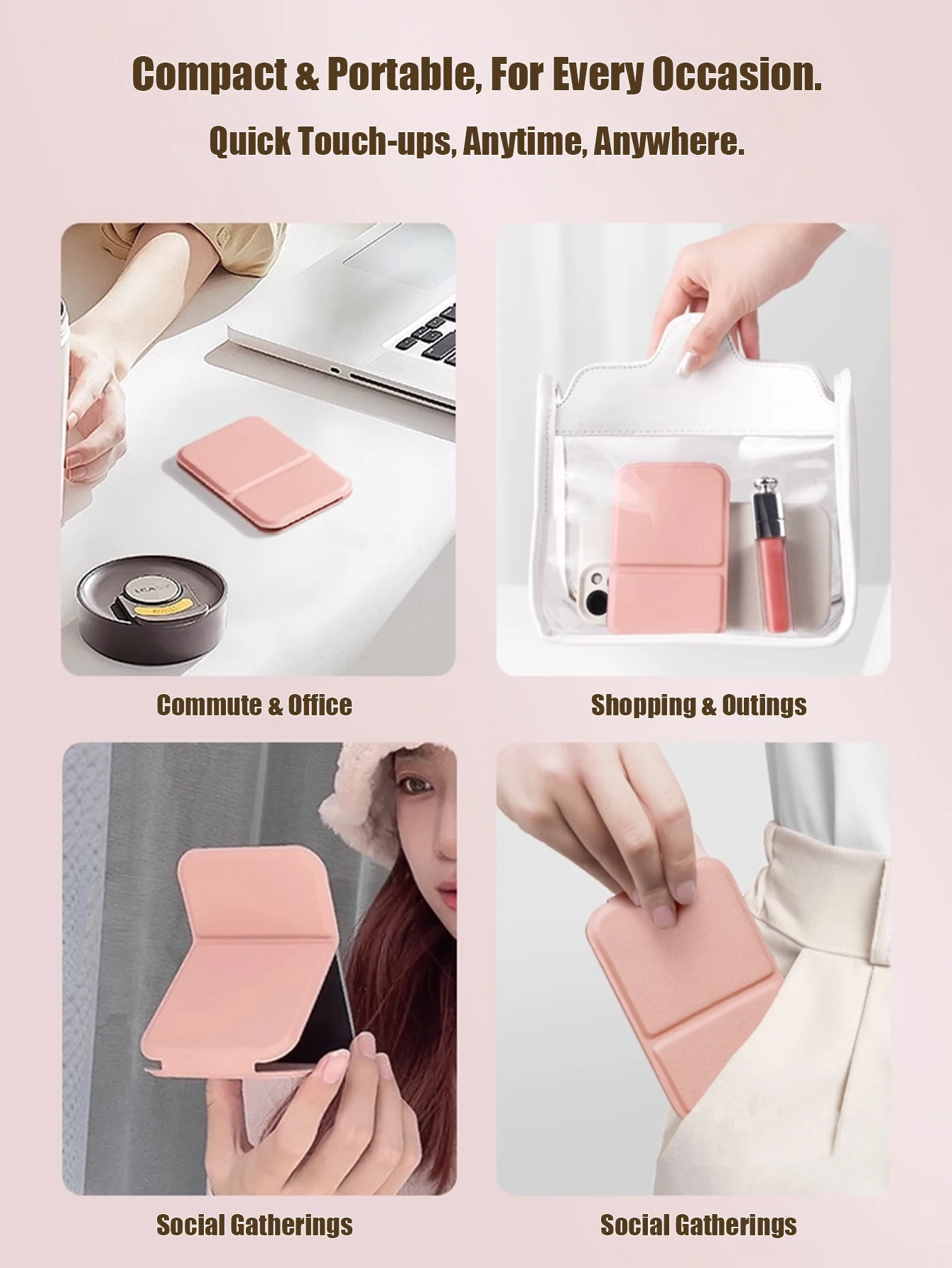 Compact & Portable, For Every Occasion.

Quick Touch-ups, Anytime, Anywhere.

Commute & Office

Shopping & Outings

Social Gatherings

Social Gatherings