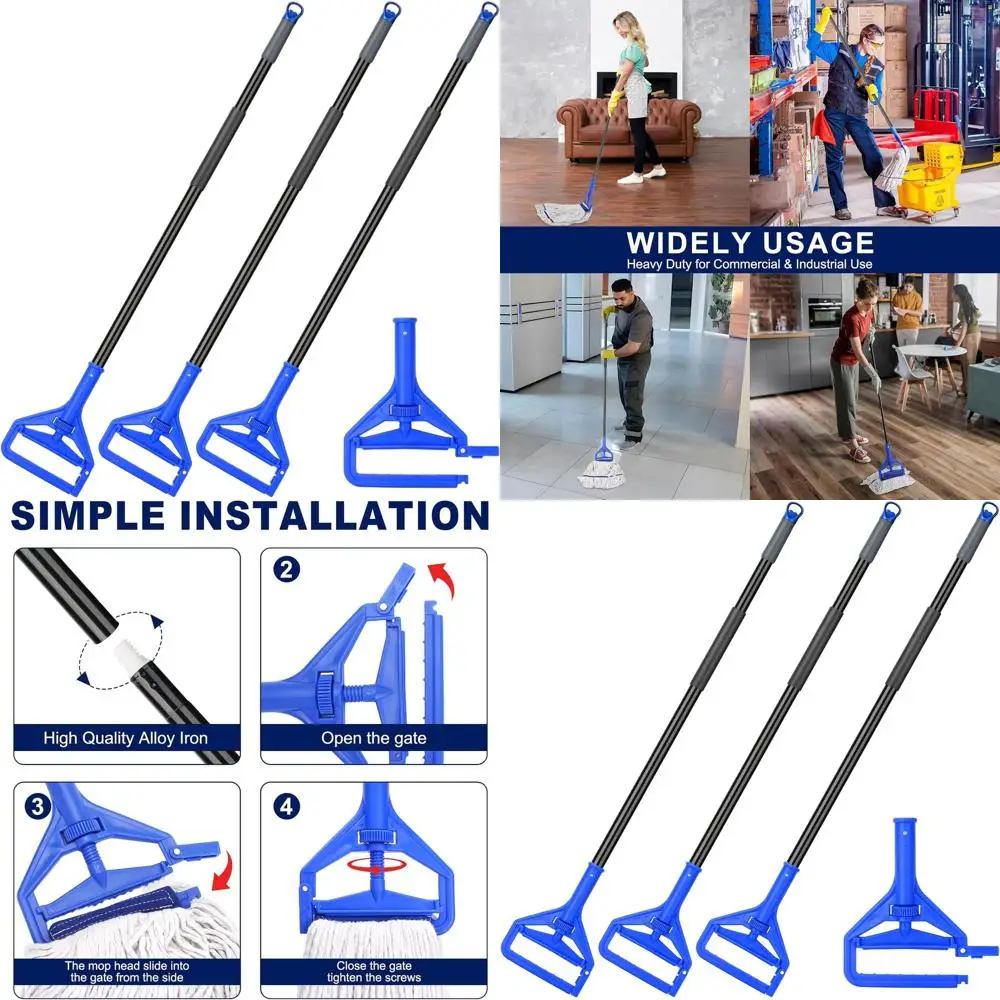 WIDELY USAGE
Heavy Duty for Commercial & Industrial Use

SIMPLE INSTALLATION

High Quality Alloy Iron

2
Open the gate

3
The mop head slide into the gate from the side

4
Close the gate tighten the screws