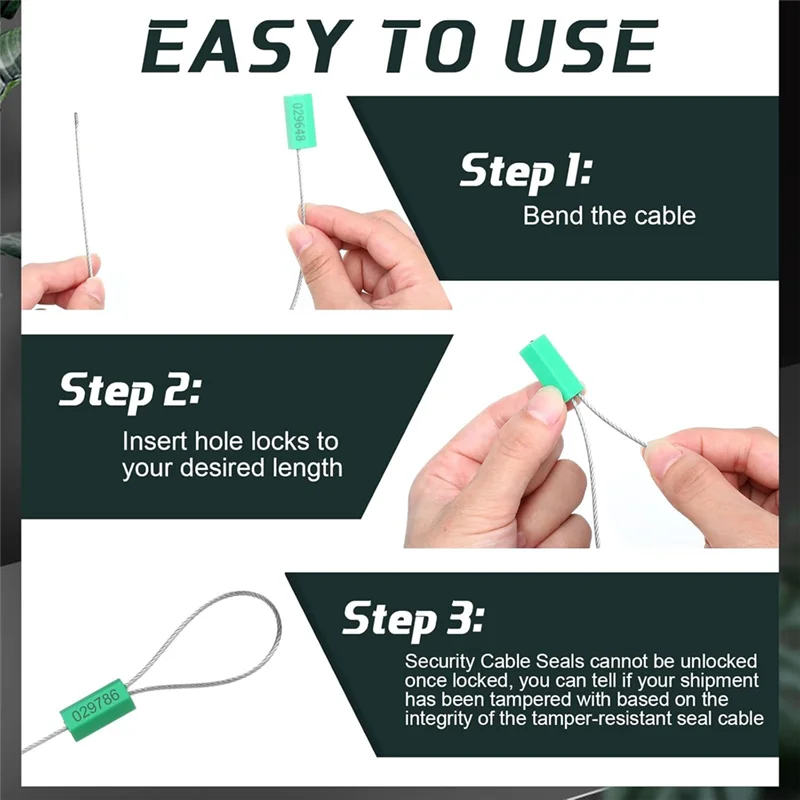 EASY TO USE

029648

Step 1:
Bend the cable

Step 2:
Insert hole locks to your desired length

Step 3:
Security Cable Seals cannot be unlocked once locked, you can tell if your shipment has been tampered with based on the integrity of the tamper-resistant seal cable

029786