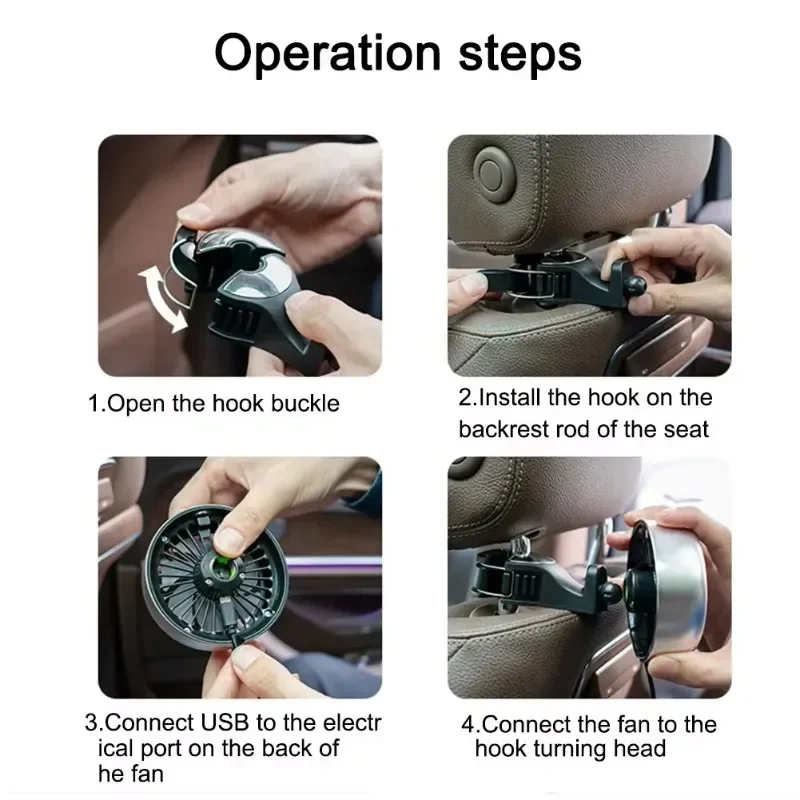 Operation steps

1.Open the hook buckle

2.Install the hook on the backrest rod of the seat

3.Connect USB to the electr ical port on the back of he fan

4.Connect the fan to the hook turning head