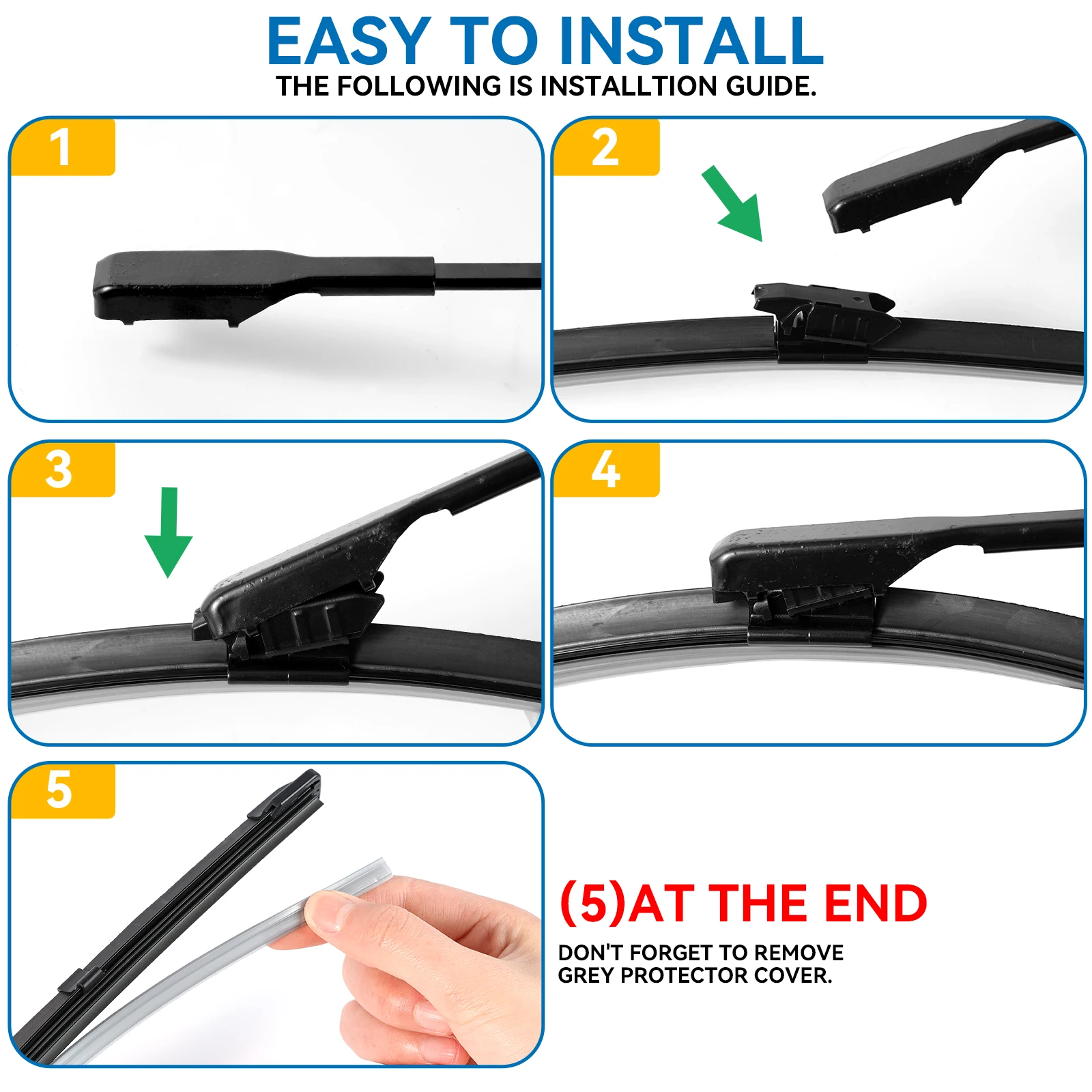 EASY TO INSTALL
THE FOLLOWING IS INSTALLTION GUIDE.

1

2

3

4

5

(5)AT THE END
DON'T FORGET TO REMOVE GREY PROTECTOR COVER.