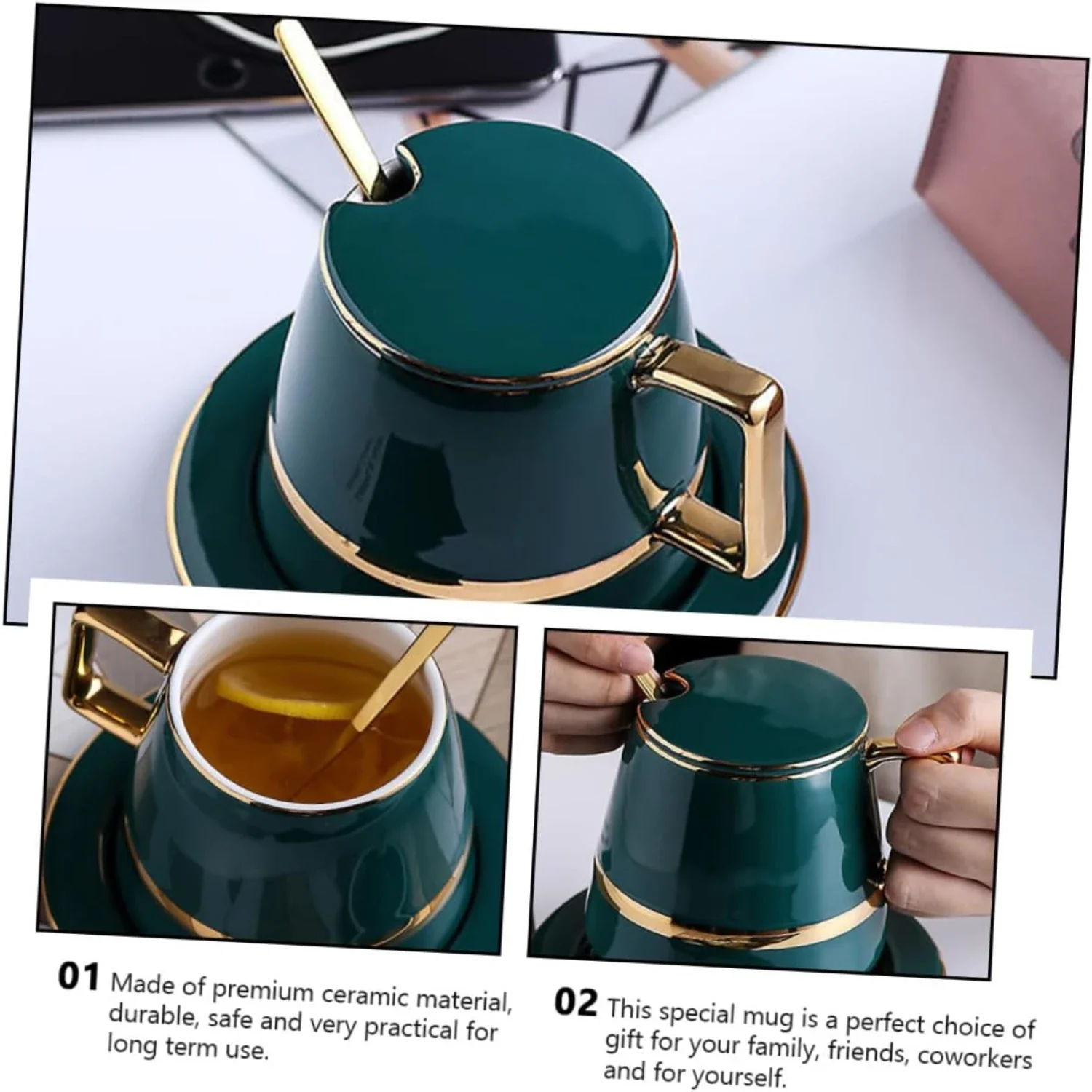 01 Made of premium ceramic material, durable, safe and very practical for long term use.

02 This special mug is a perfect choice of gift for your family, friends, coworkers and for yourself.