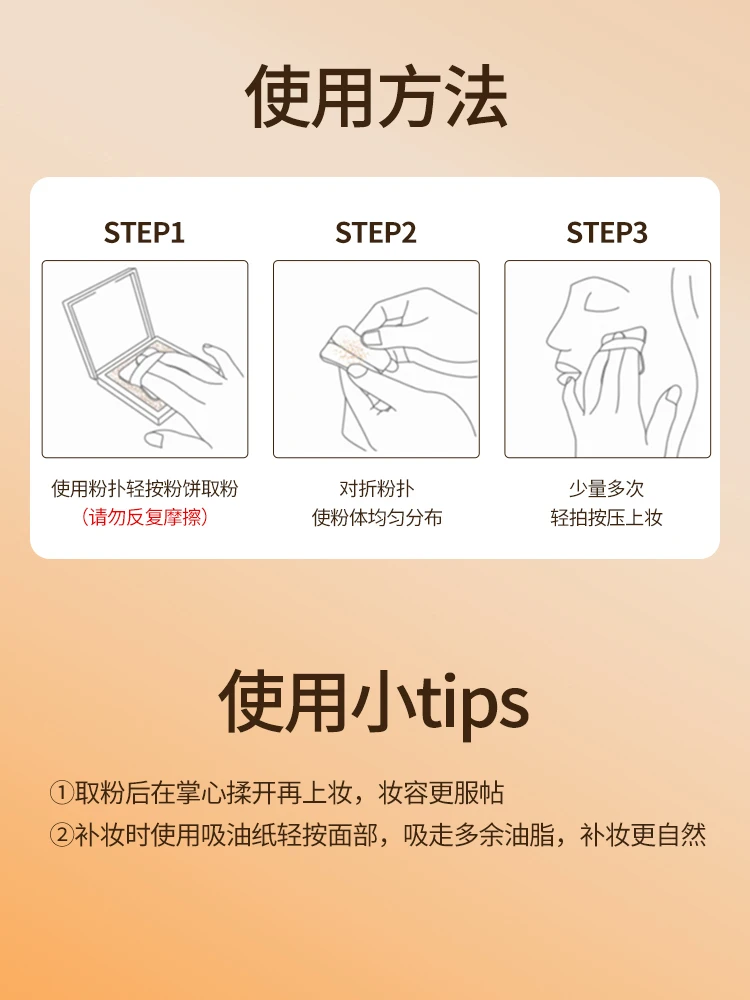 使用方法

STEP1

使用粉扑轻按粉饼取粉
（请勿反复摩擦）

STEP2

对折粉扑
使粉体均匀分布

STEP3

少量多次
轻拍按压上妆

使用小tips

①取粉后在掌心揉开再上妆，妆容更服帖
②补妆时使用吸油纸轻按面部，吸走多余油脂，补妆更自然