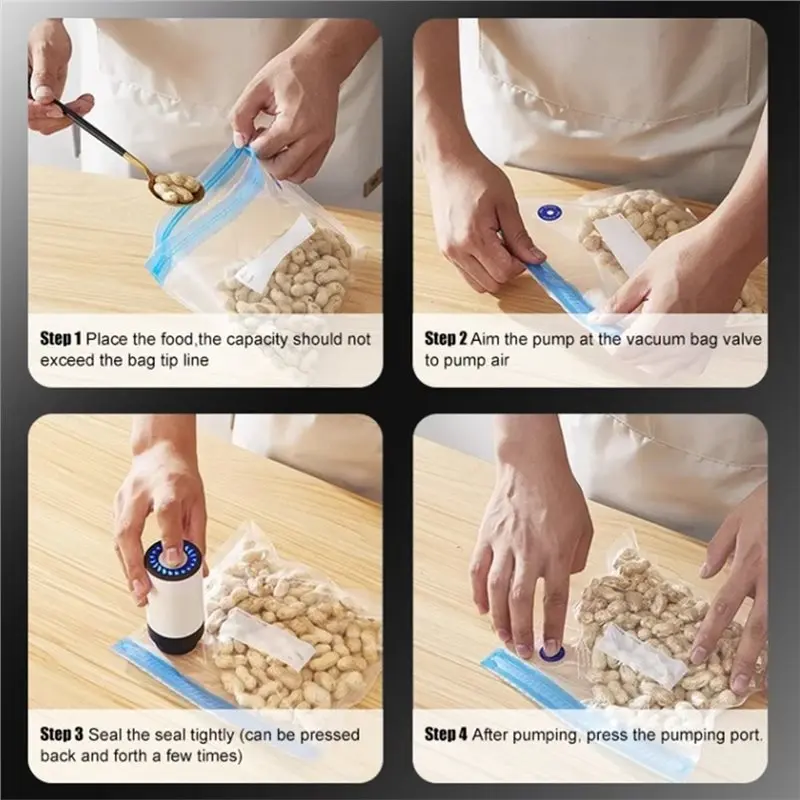 Step 1 Place the food,the capacity should not exceed the bag tip line

Step 2 Aim the pump at the vacuum bag valve to pump air

Step 3 Seal the seal tightly (can be pressed back and forth a few times)

Step 4 After pumping, press the pumping port.