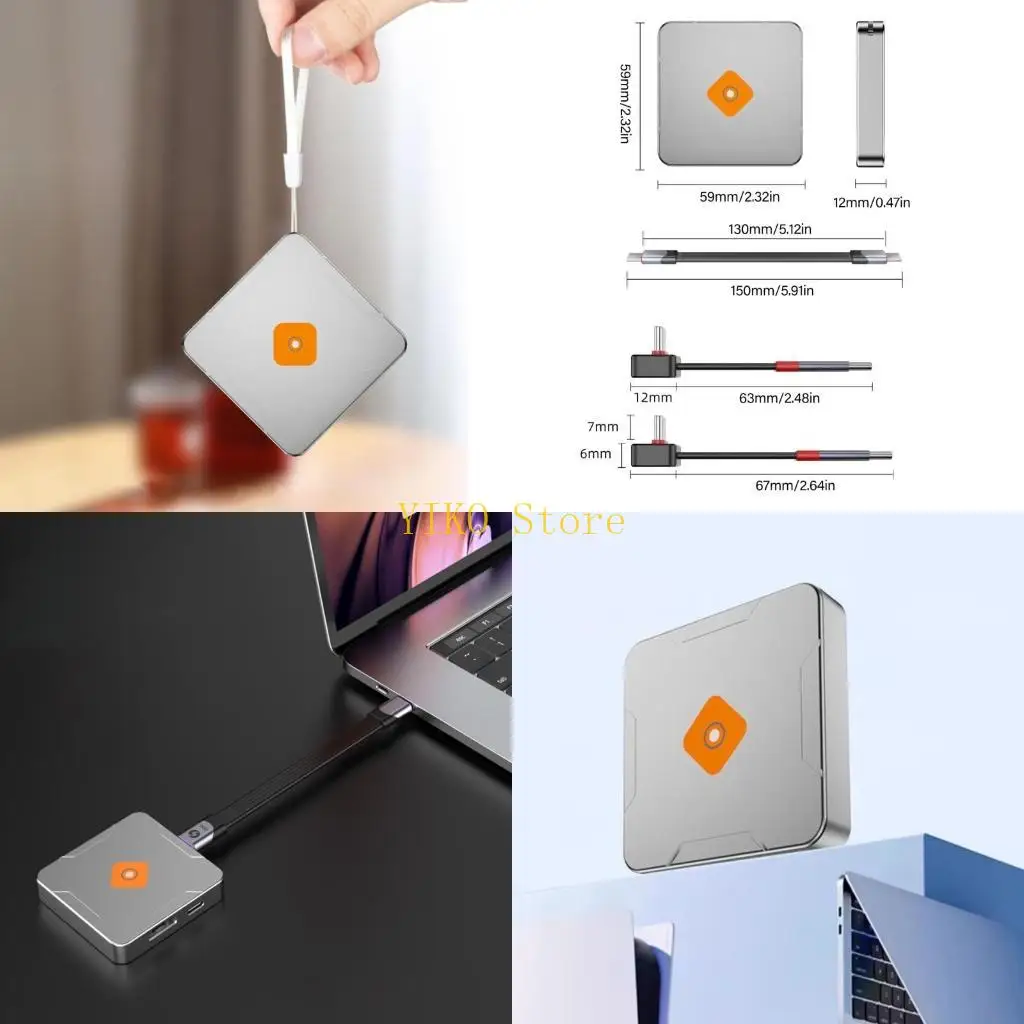 59mm/2.32in
59mm/2.32in
12mm/0.47in
130mm/5.12in
150mm/5.91in
12mm
63mm/2.48in
7mm
6mm
67mm/2.64in
YIKO Store