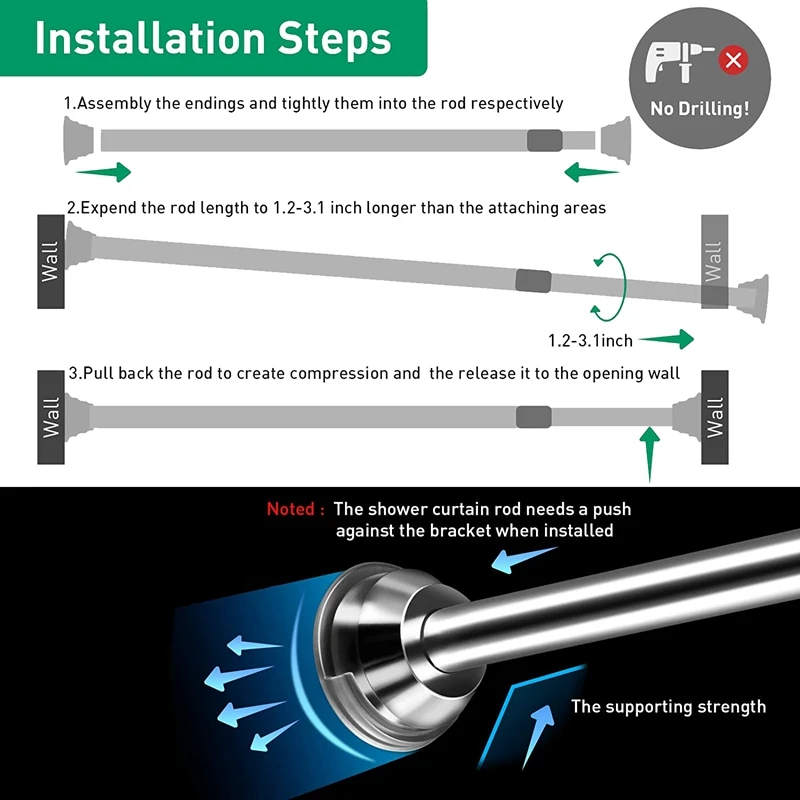 Installation Steps

No Drilling!

1.Assembly the endings and tightly them into the rod respectively

2.Expend the rod length to 1.2-3.1 inch longer than the attaching areas

Wall

Wall

1.2-3.1inch

3.Pull back the rod to create compression and the release it to the opening wall

Wall

Wall

Noted : The shower curtain rod needs a push against the bracket when installed

The supporting strength