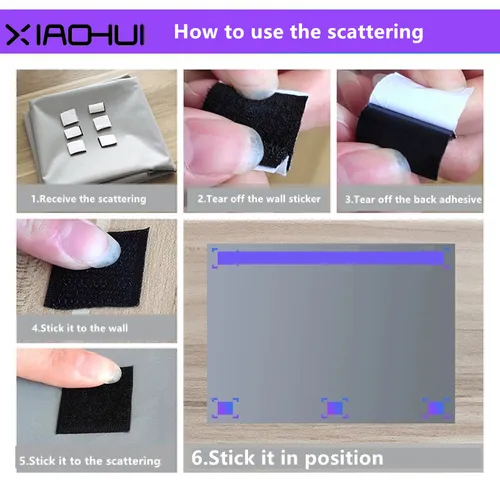 XIAOHUI How to use the scattering

1.Receive the scattering

2.Tear off the wall sticker

3.Tear off the back adhesive

4.Stick it to the wall

5.Stick it to the scattering

6.Stick it in position