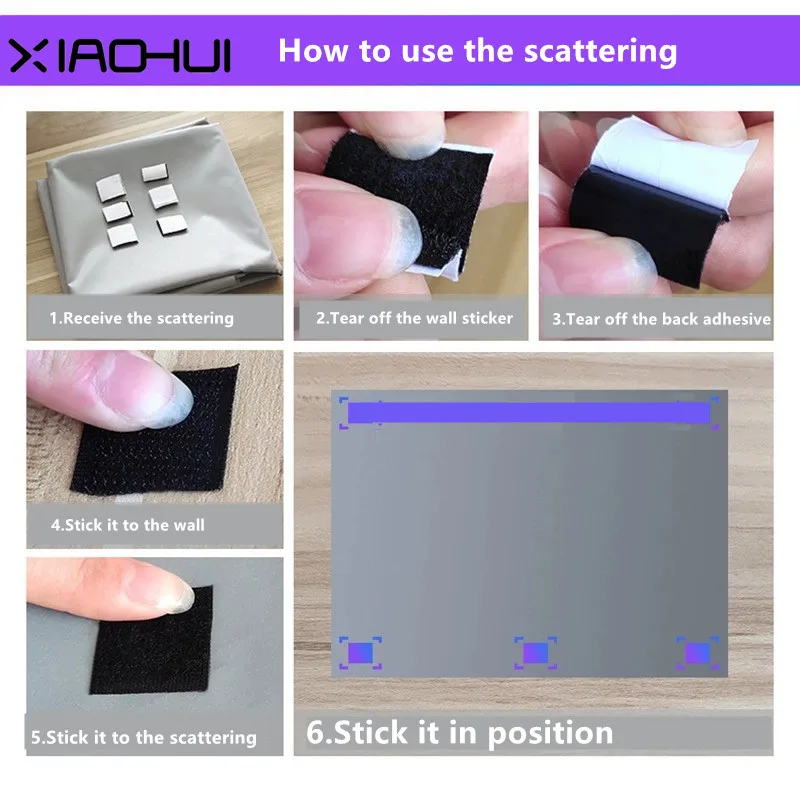 XIAOHUI How to use the scattering

1.Receive the scattering

2.Tear off the wall sticker

3.Tear off the back adhesive

4.Stick it to the wall

5.Stick it to the scattering

6.Stick it in position