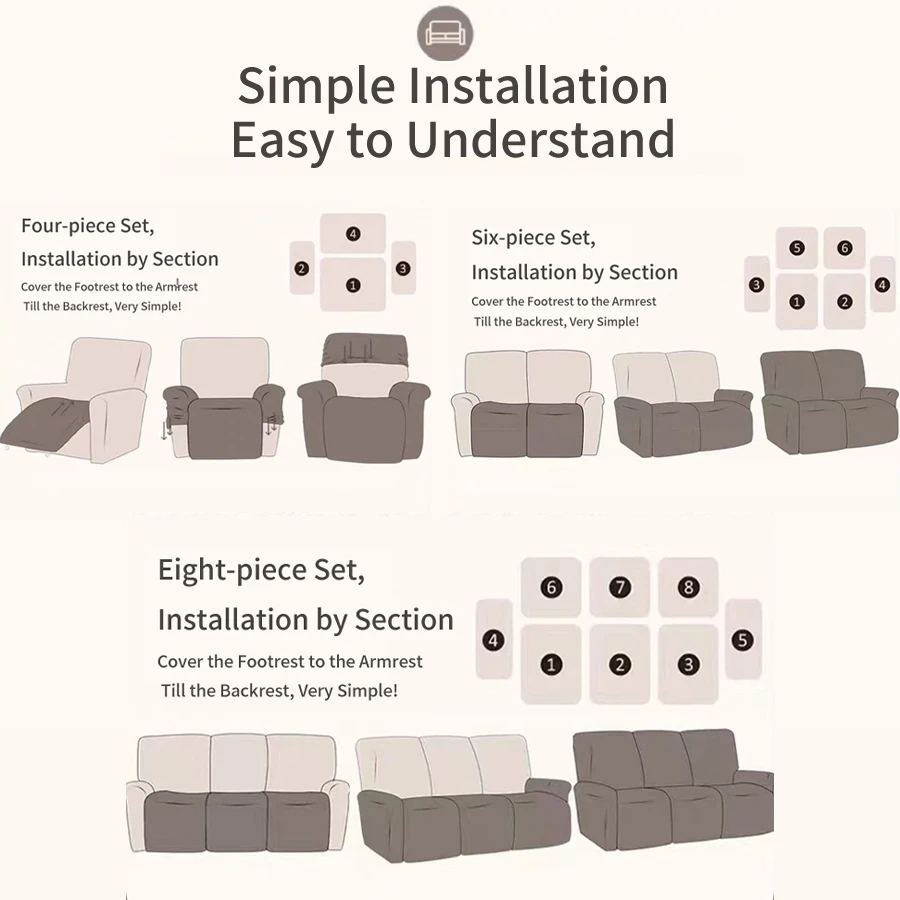 Simple Installation
Easy to Understand

Four-piece Set,
Installation by Section
Cover the Footrest to the Armrest
Till the Backrest, Very Simple!

4
2 1 3

Six-piece Set,
Installation by Section
Cover the Footrest to the Armrest
Till the Backrest, Very Simple!

5 6
3 1 2 4

Eight-piece Set,
Installation by Section
Cover the Footrest to the Armrest
Till the Backrest, Very Simple!

6 7 8
4 1 2 3 5