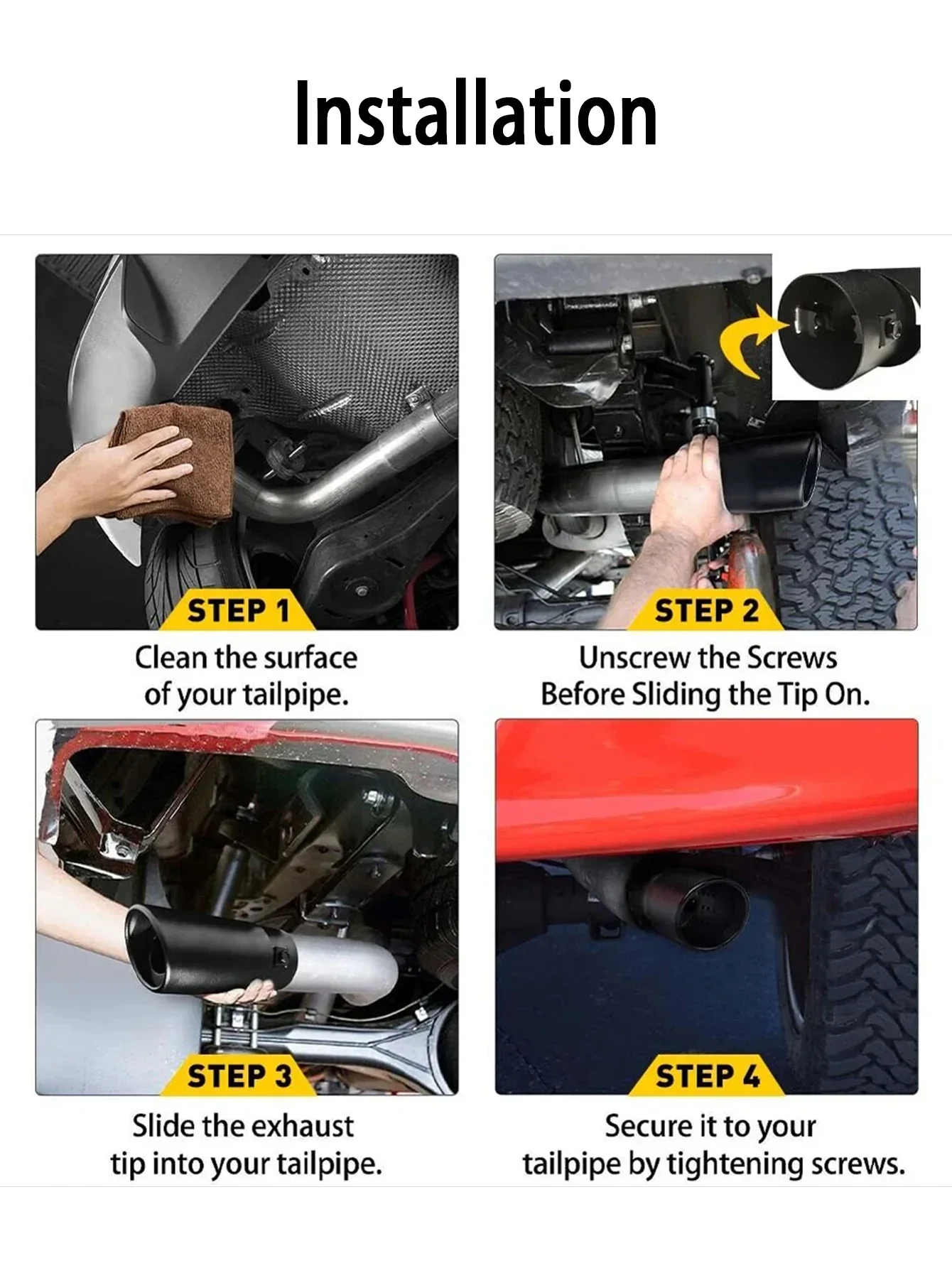 Installation

STEP 1
Clean the surface of your tailpipe.

STEP 2
Unscrew the Screws Before Sliding the Tip On.

STEP 3
Slide the exhaust tip into your tailpipe.

STEP 4
Secure it to your tailpipe by tightening screws.