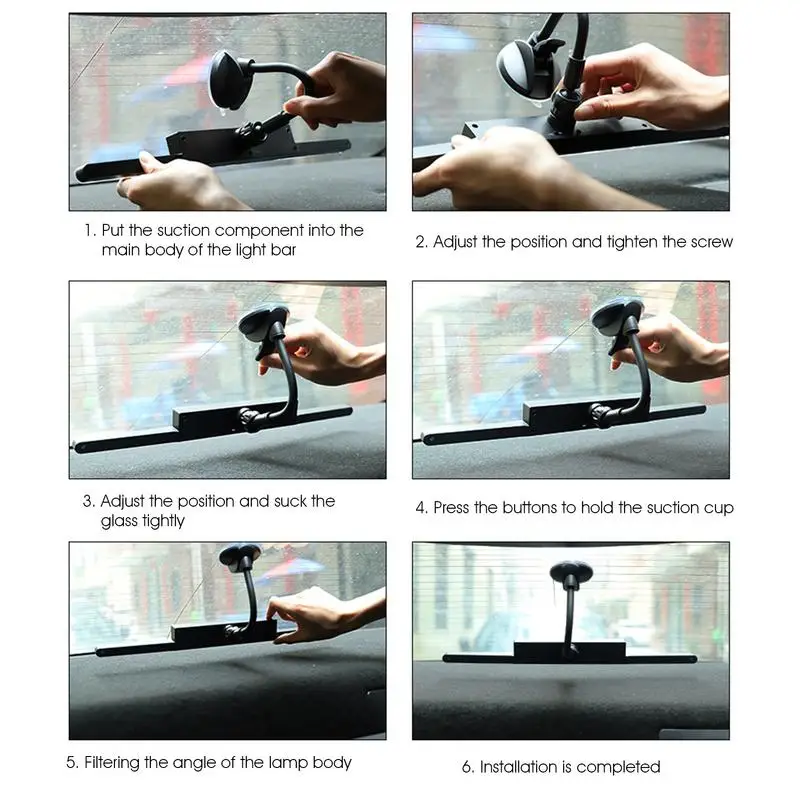 1. Put the suction component into the main body of the light bar

2. Adjust the position and tighten the screw

3. Adjust the position and suck the glass tightly

4. Press the buttons to hold the suction cup

5. Filtering the angle of the lamp body

6. Installation is completed