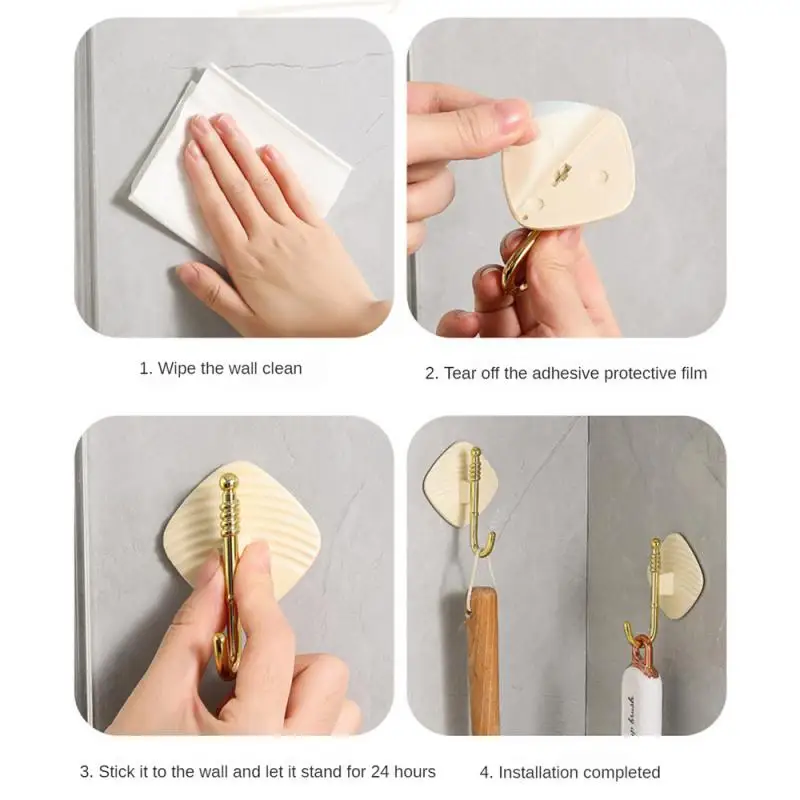 1. Wipe the wall clean

2. Tear off the adhesive protective film

3. Stick it to the wall and let it stand for 24 hours

4. Installation completed