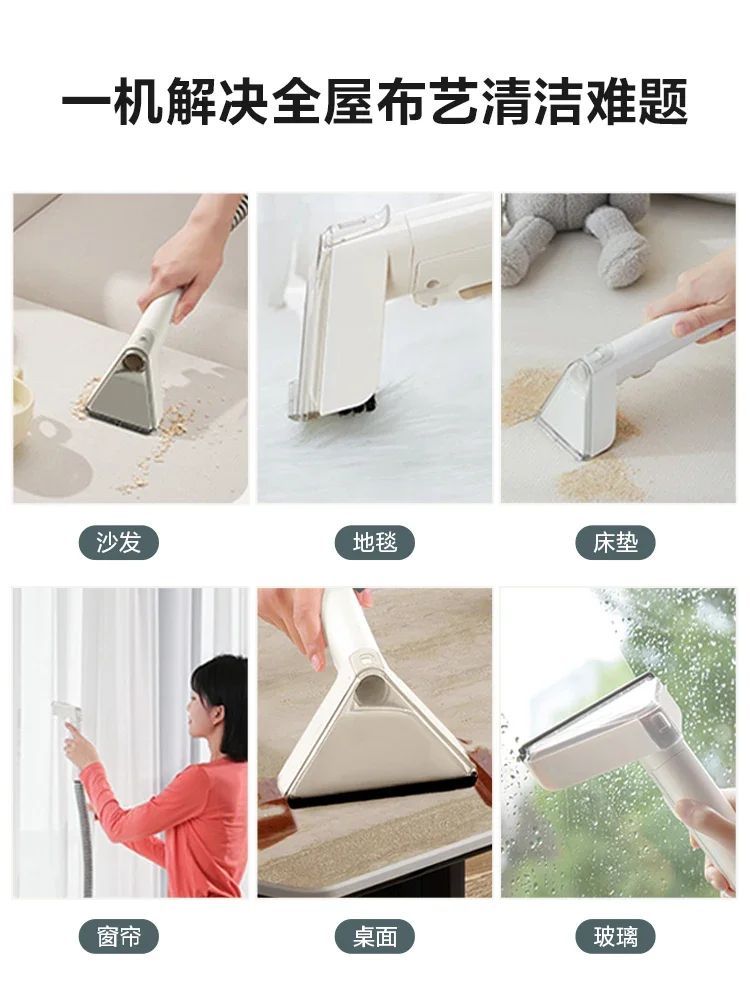 一机解决全屋布艺清洁难题

沙发

地毯

床垫

窗帘

桌面

玻璃