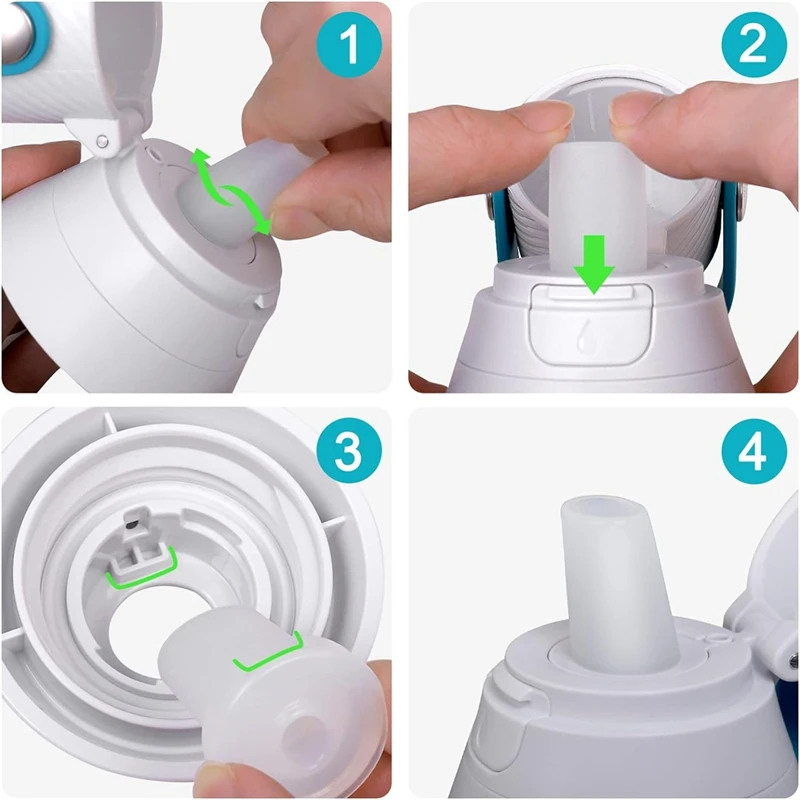 1

2

3

4