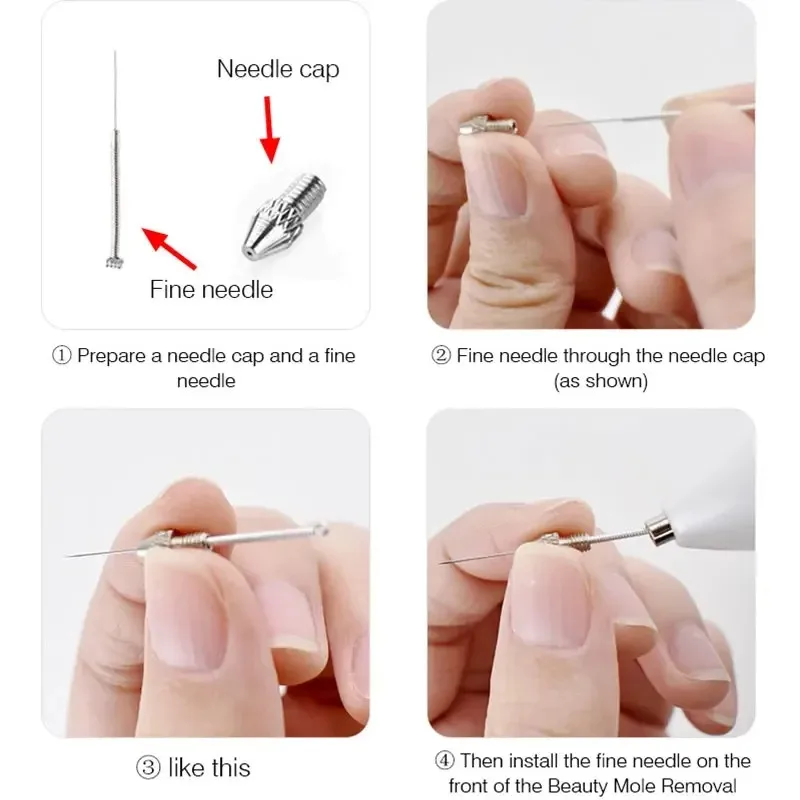 Needle cap

Fine needle

① Prepare a needle cap and a fine needle

② Fine needle through the needle cap (as shown)

③ like this

④ Then install the fine needle on the front of the Beauty Mole Removal