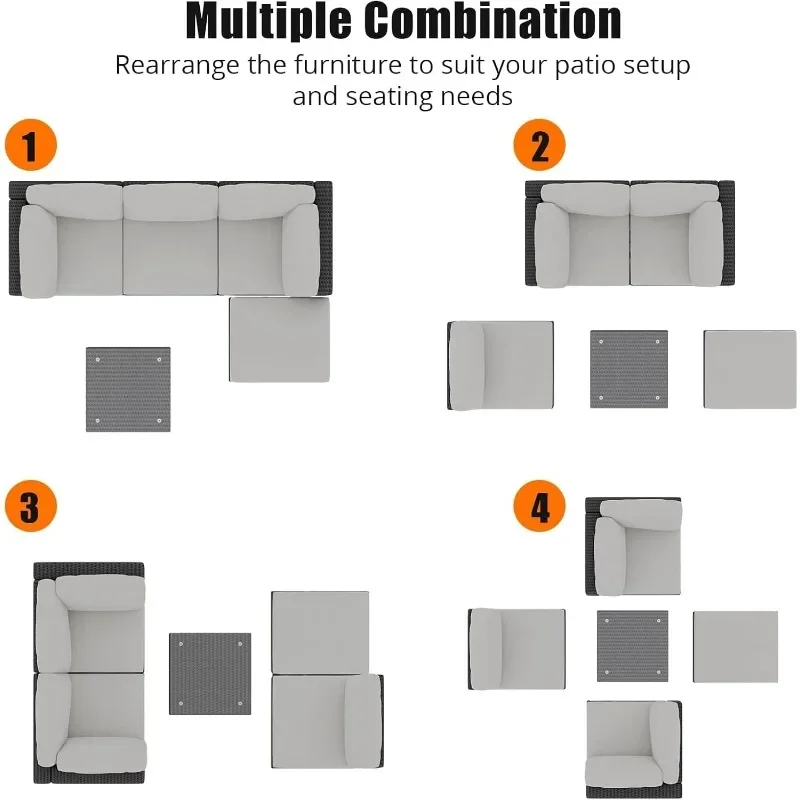 Multiple Combination

Rearrange the furniture to suit your patio setup and seating needs

1

2

3

4