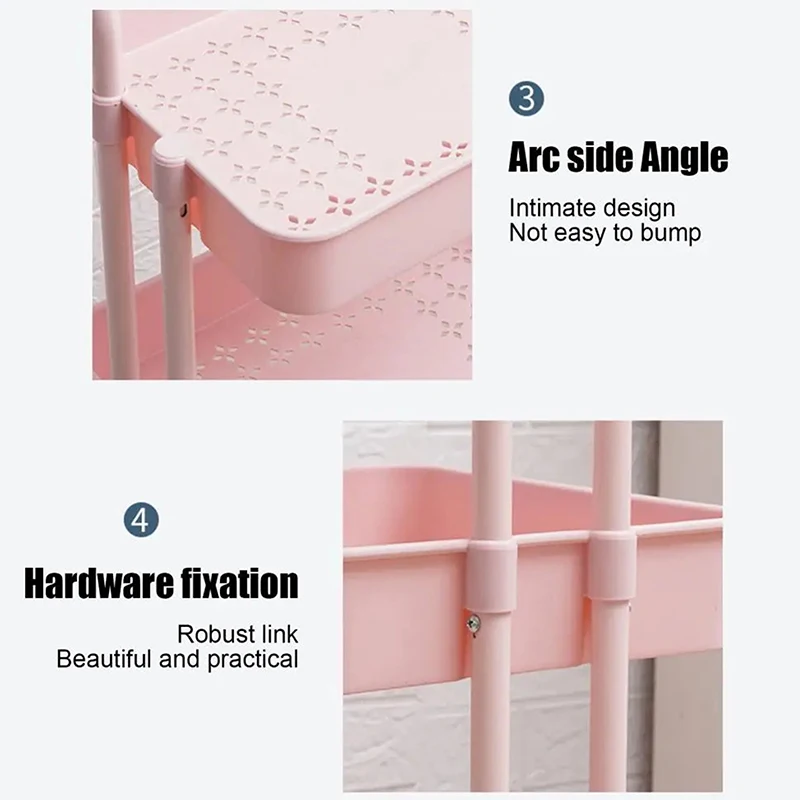 3

Arc side Angle

Intimate design
Not easy to bump

4

Hardware fixation

Robust link
Beautiful and practical